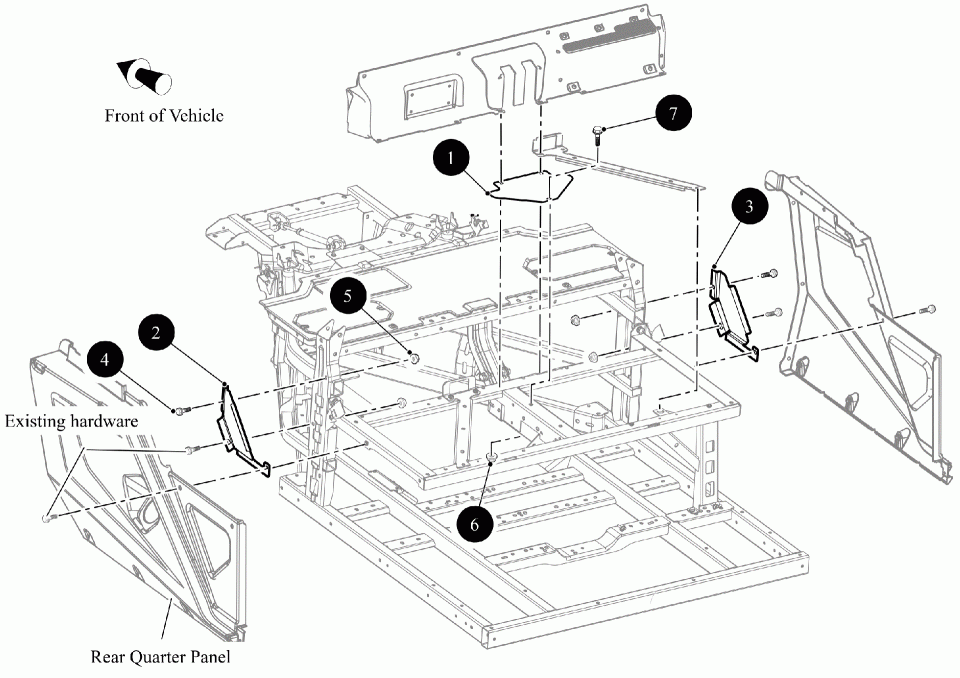 Front of Vehicle

7

1

3

5

2

4

Existing hardware

6

Rear Quarter Panel