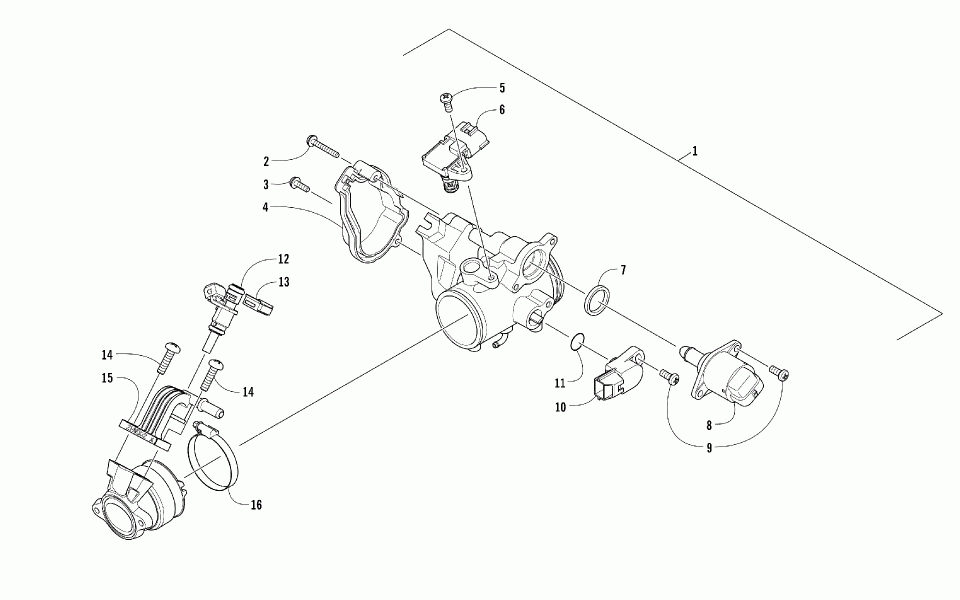 5
6
1
2
3
4
7
12
13
14
15
14
11
10
8
9
16