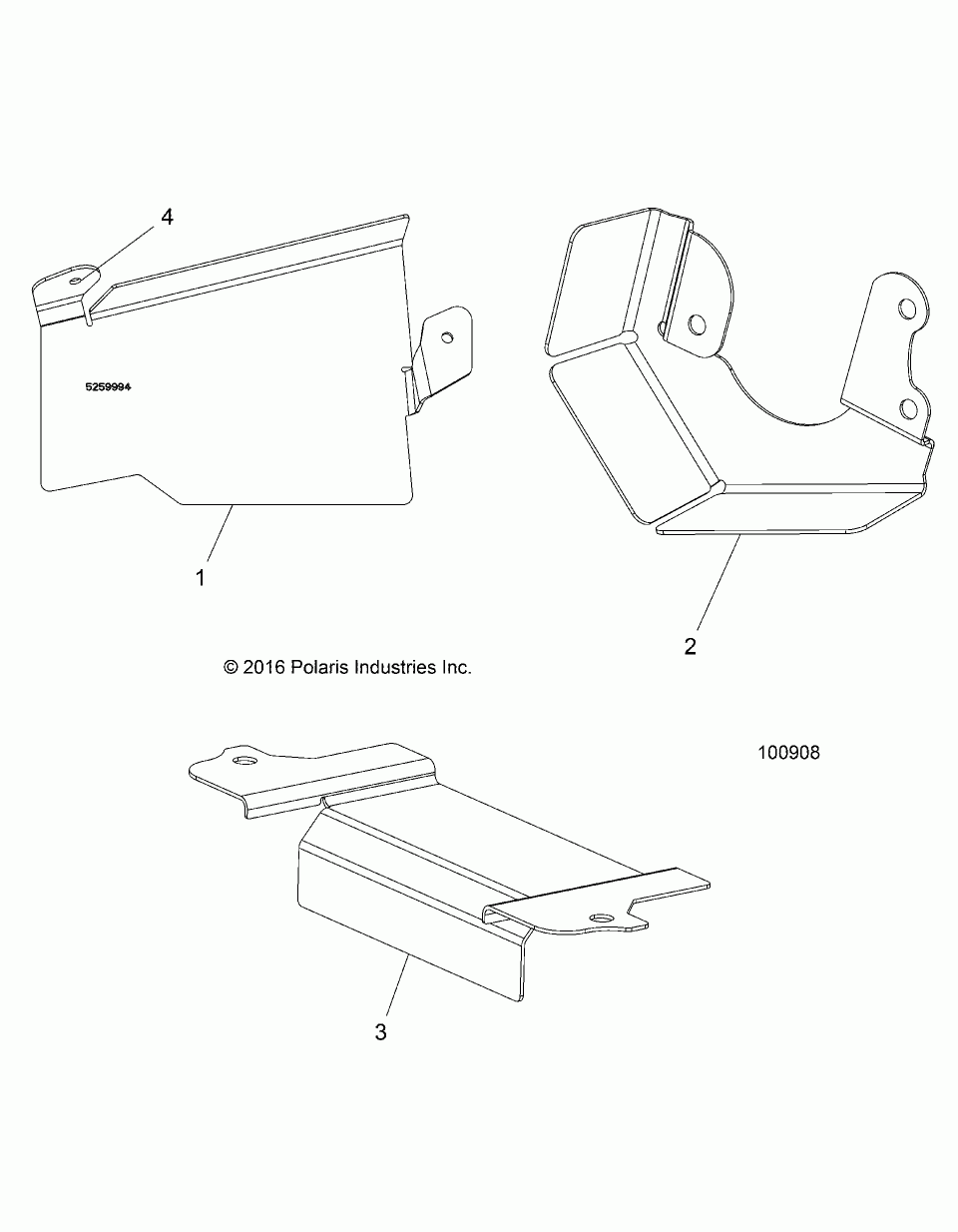 4

5259994

1

2

© 2016 Polaris Industries Inc.

100908

3