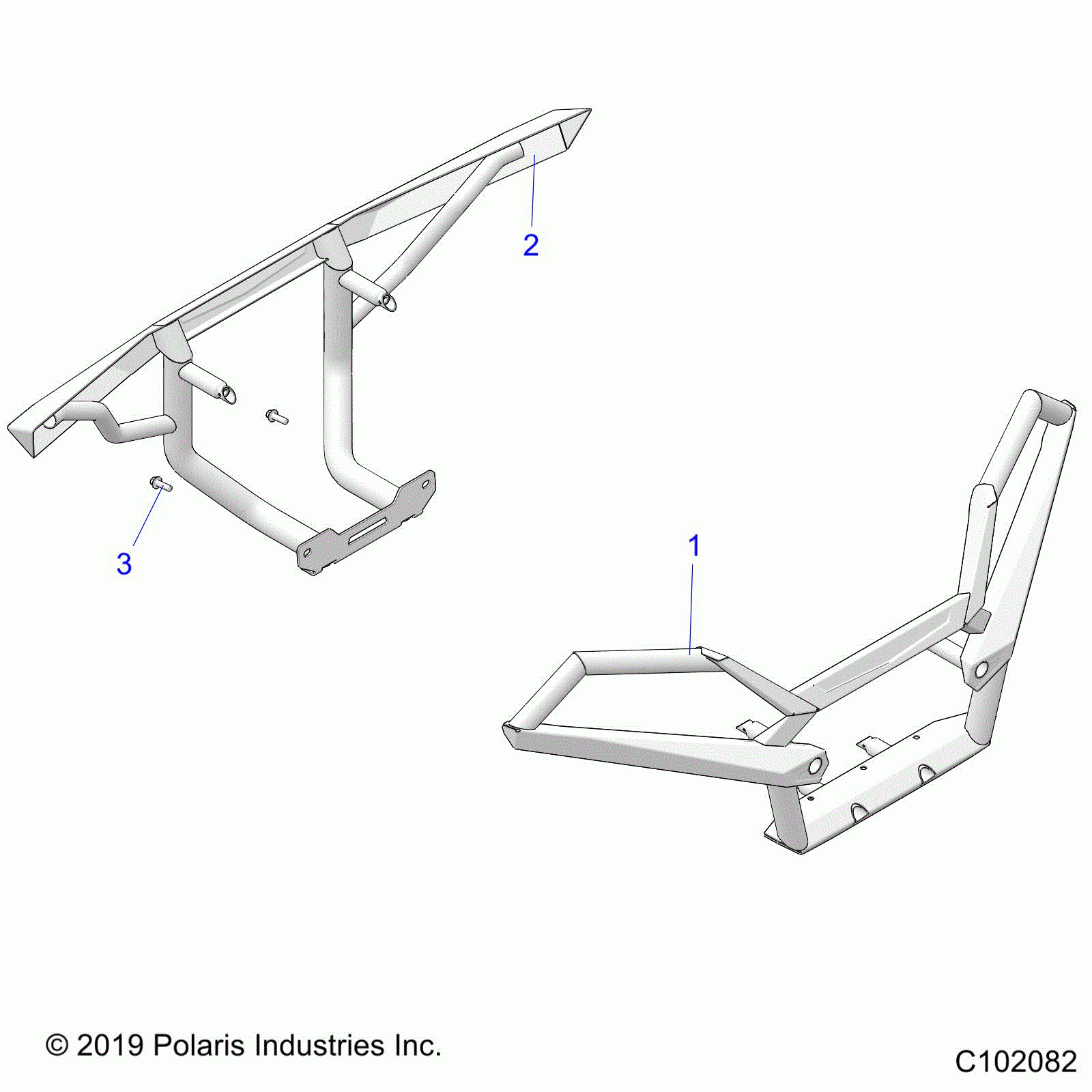 2

3

1

© 2019 Polaris Industries Inc.

C102082