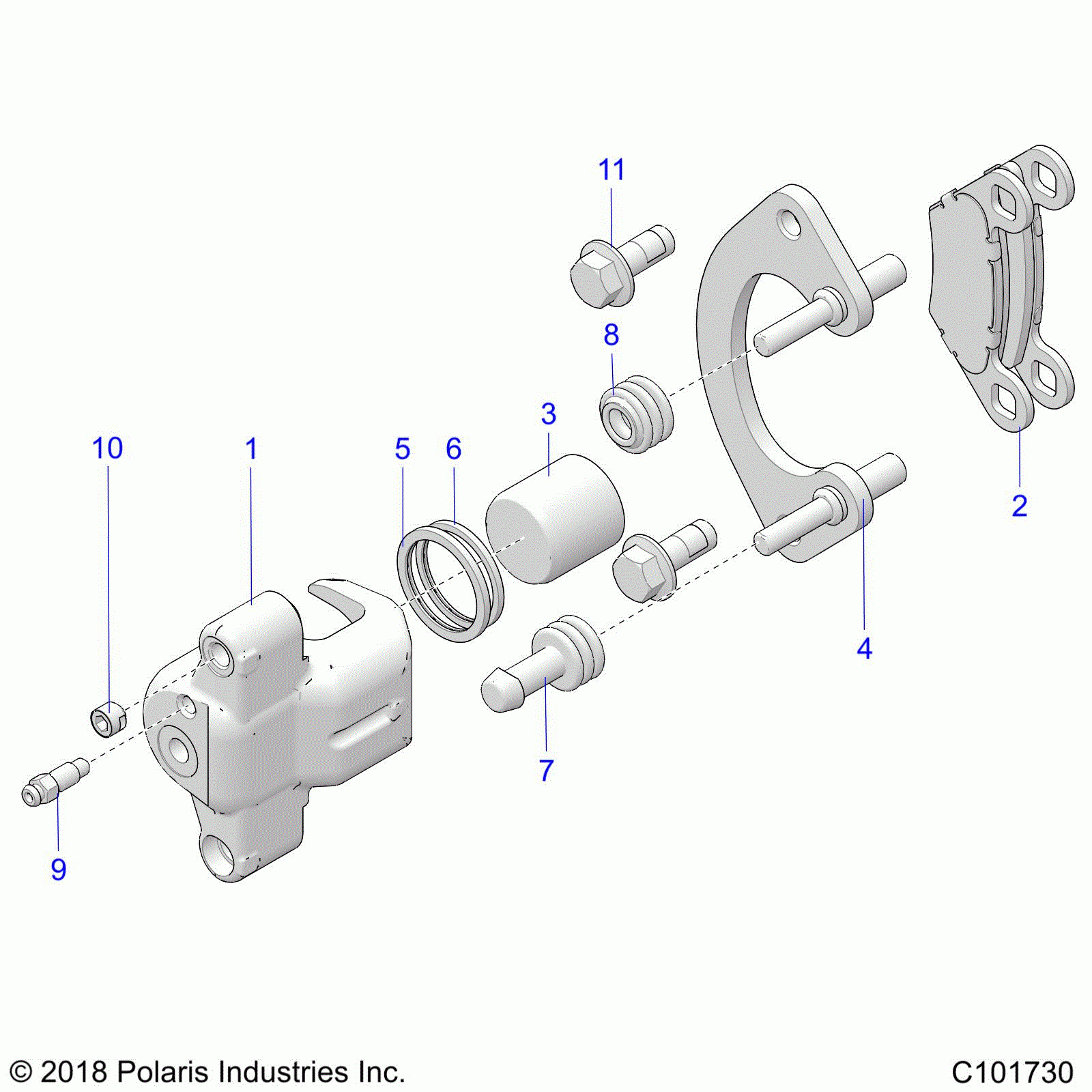 11

8

3

10

1

5

6

2

4

7

9

© 2018 Polaris Industries Inc.

C101730