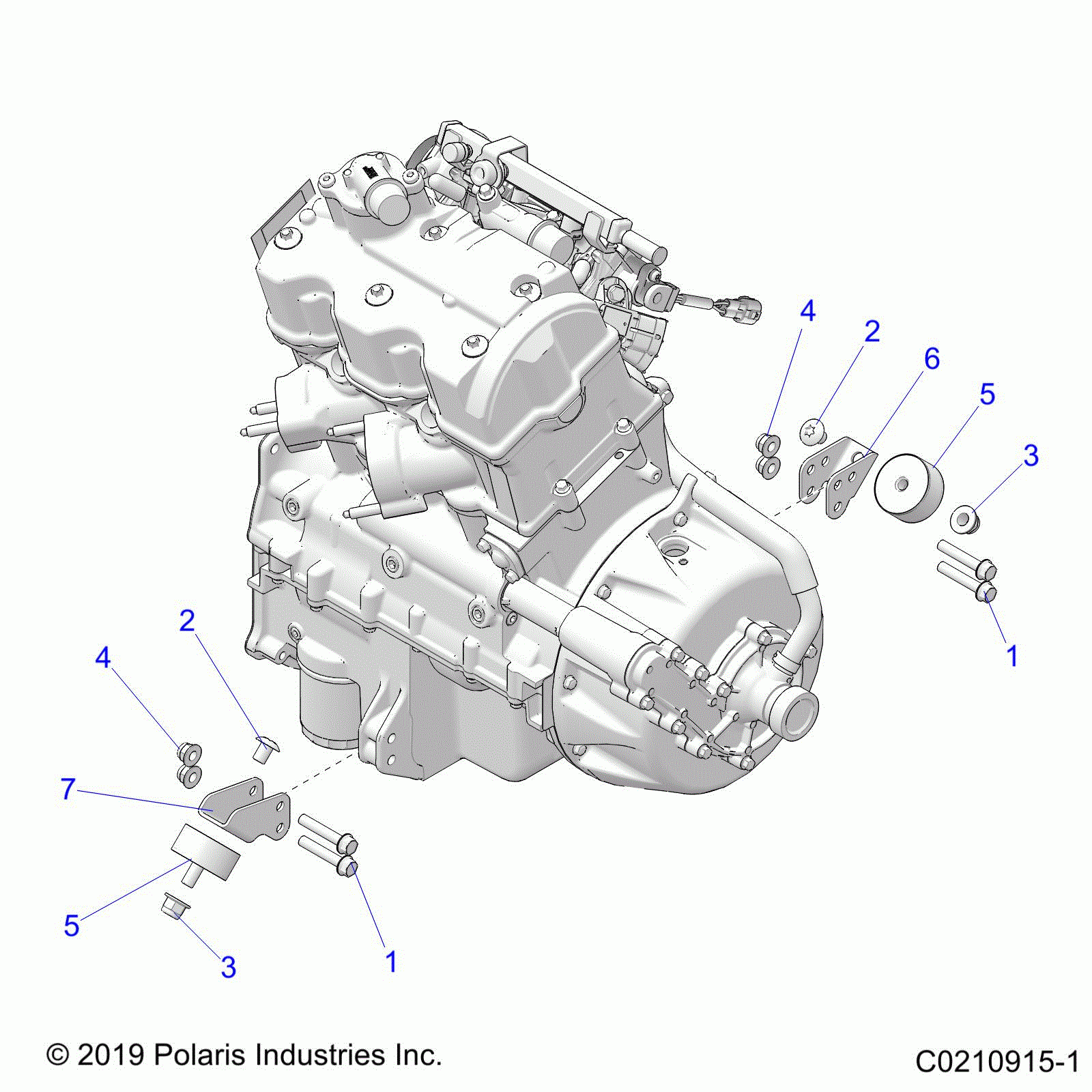 4
2
6
5
3
1
2
4
7
5
3
1

© 2019 Polaris Industries Inc.

C0210915-1