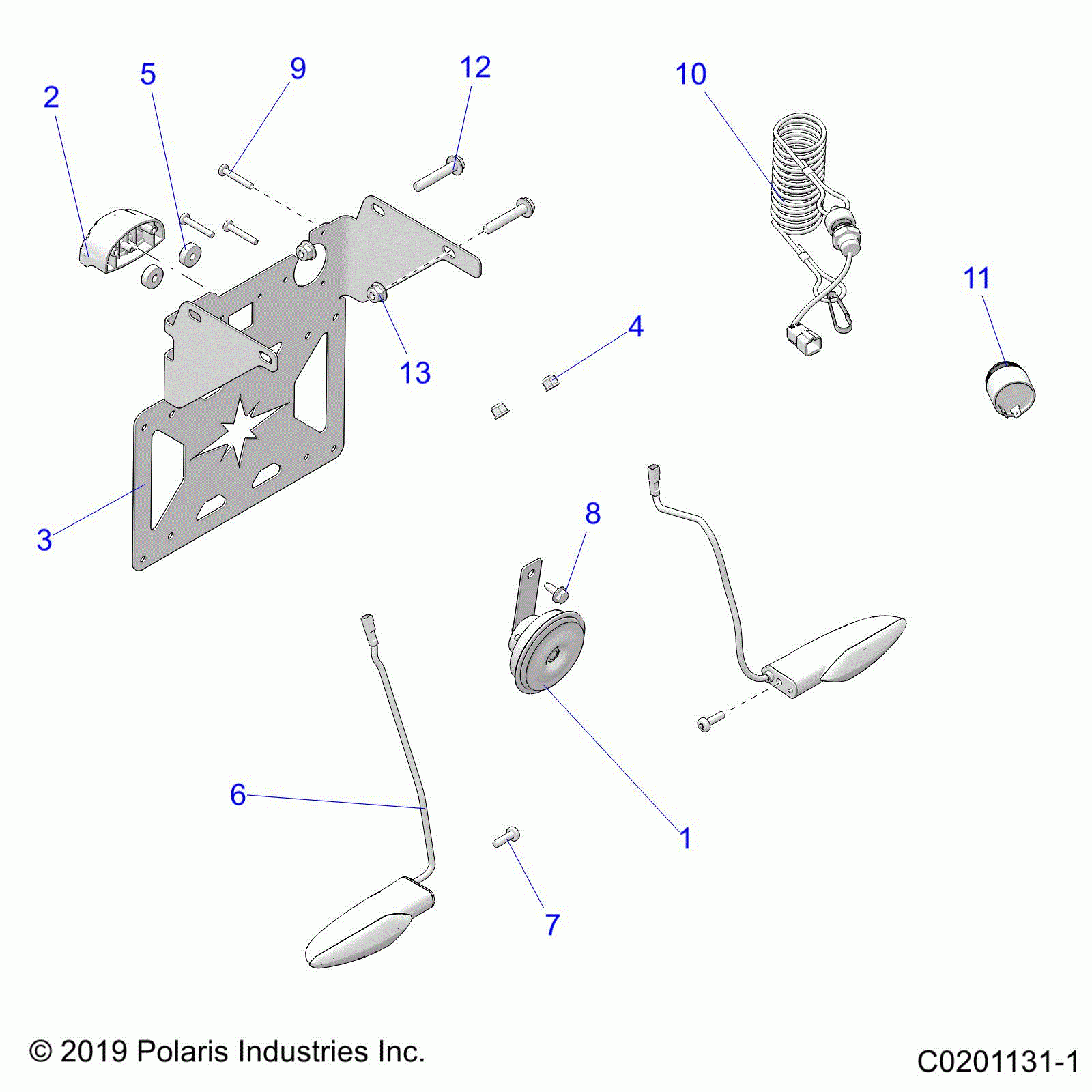 2
5
9
12
10
11
4
13
3
8
6
1
7

© 2019 Polaris Industries Inc.
C0201131-1