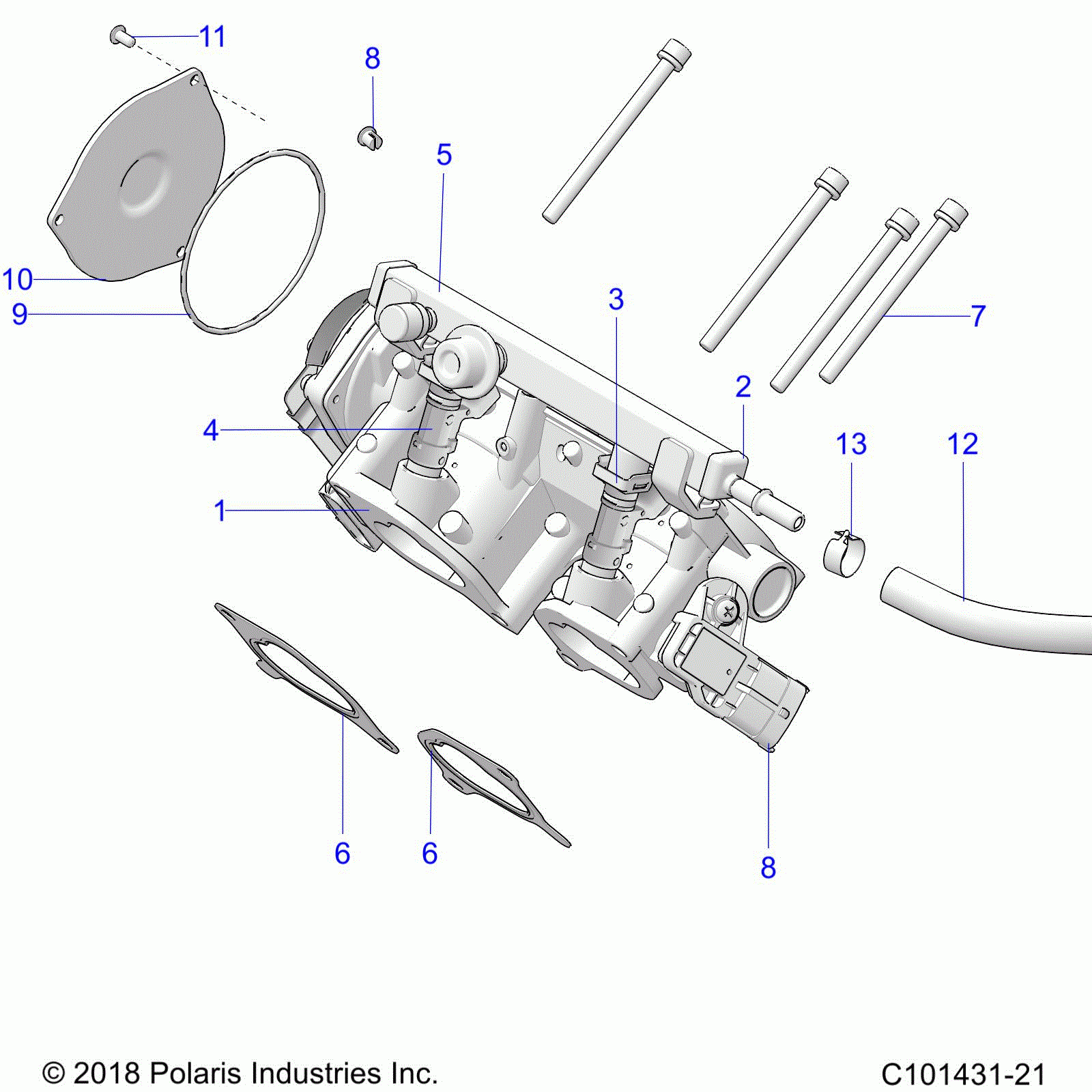 11
8
5
10
9
3
7
2
4
13
12
1
6
6
8
© 2018 Polaris Industries Inc.
C101431-21