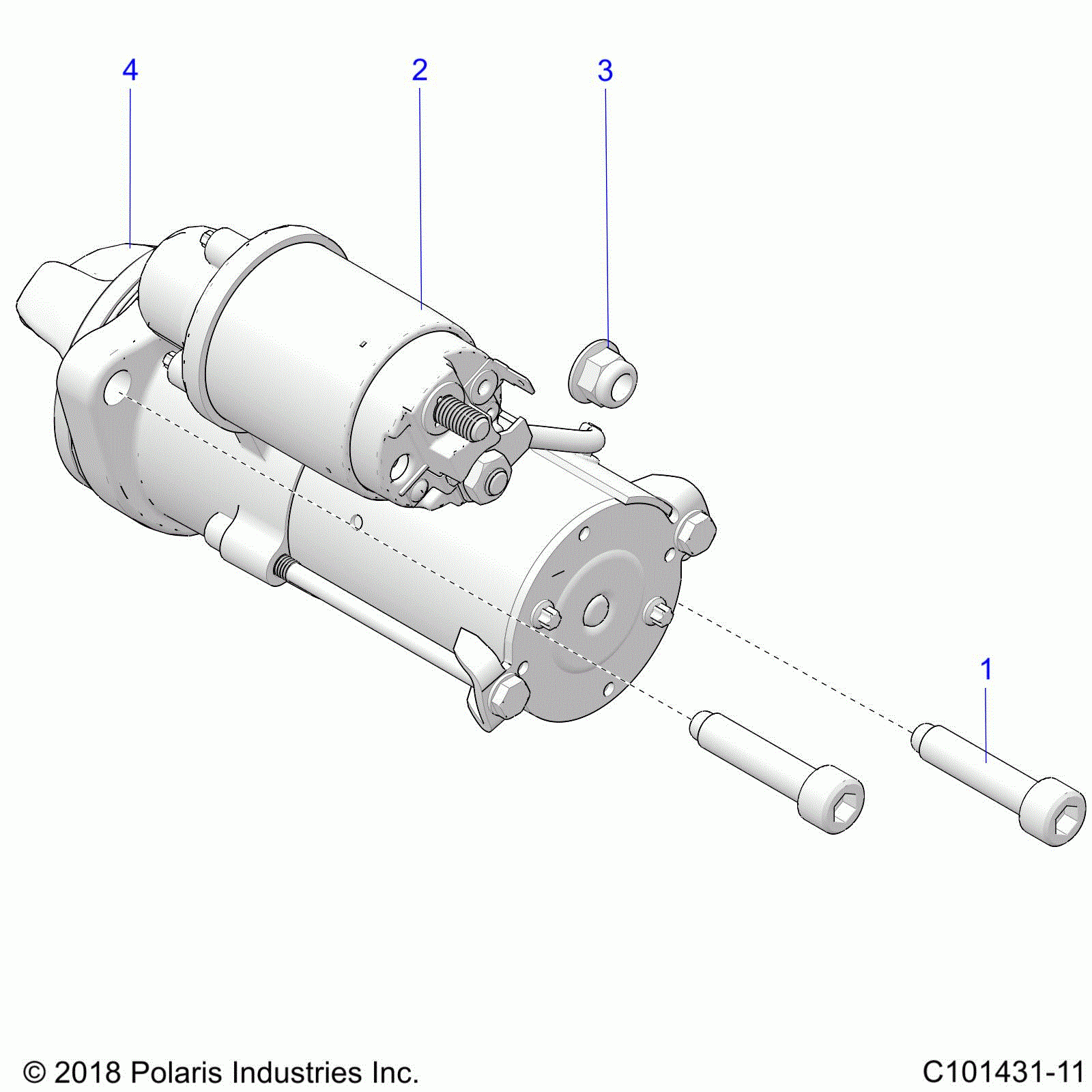 4
2
3
1

© 2018 Polaris Industries Inc.
C101431-11