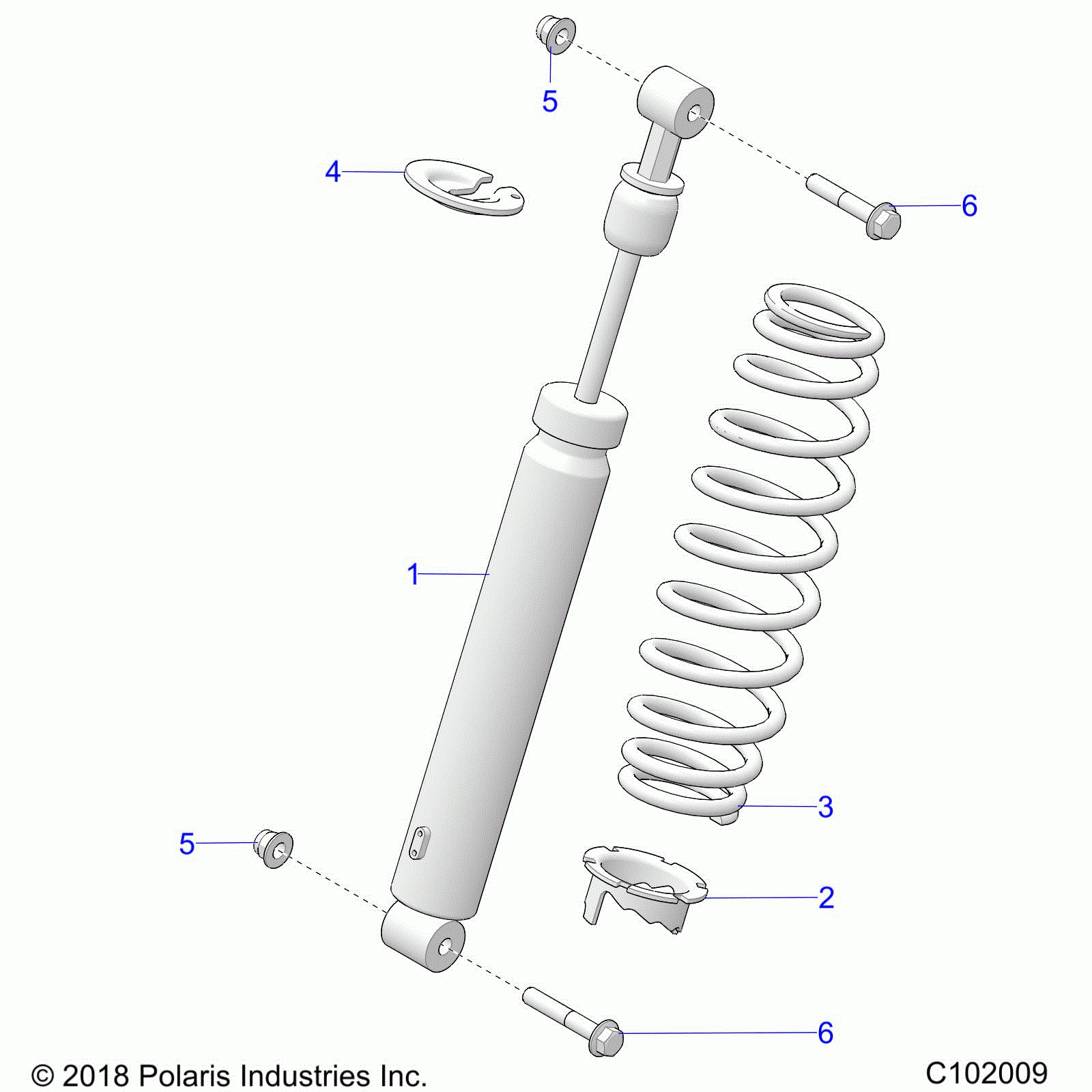 5
4
6
1
3
5
2
6
© 2018 Polaris Industries Inc.
C102009