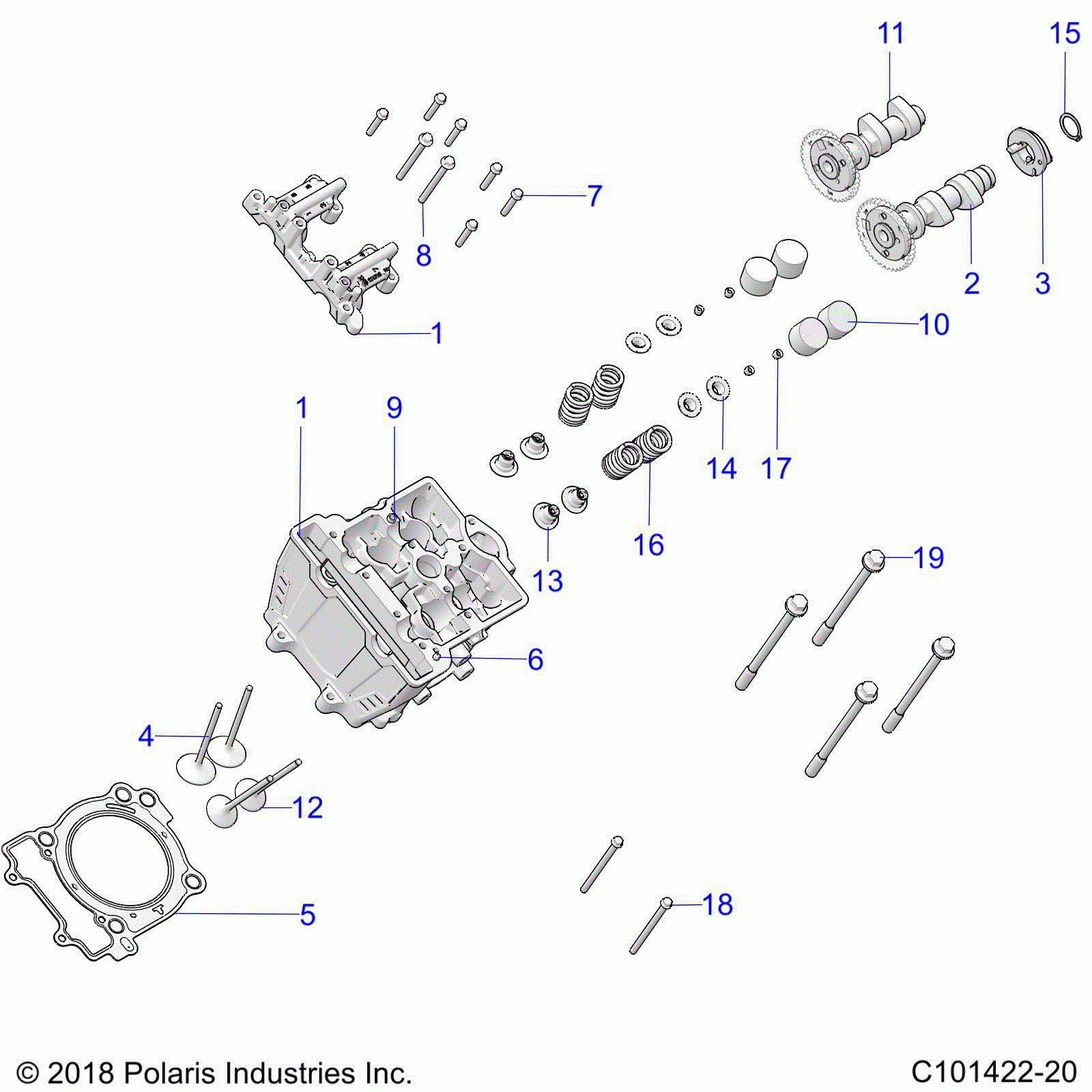 11
15
7
8
2
3
1
10
1
9
14
17
16
13
19
6
4
12
5
18

© 2018 Polaris Industries Inc.

C101422-20