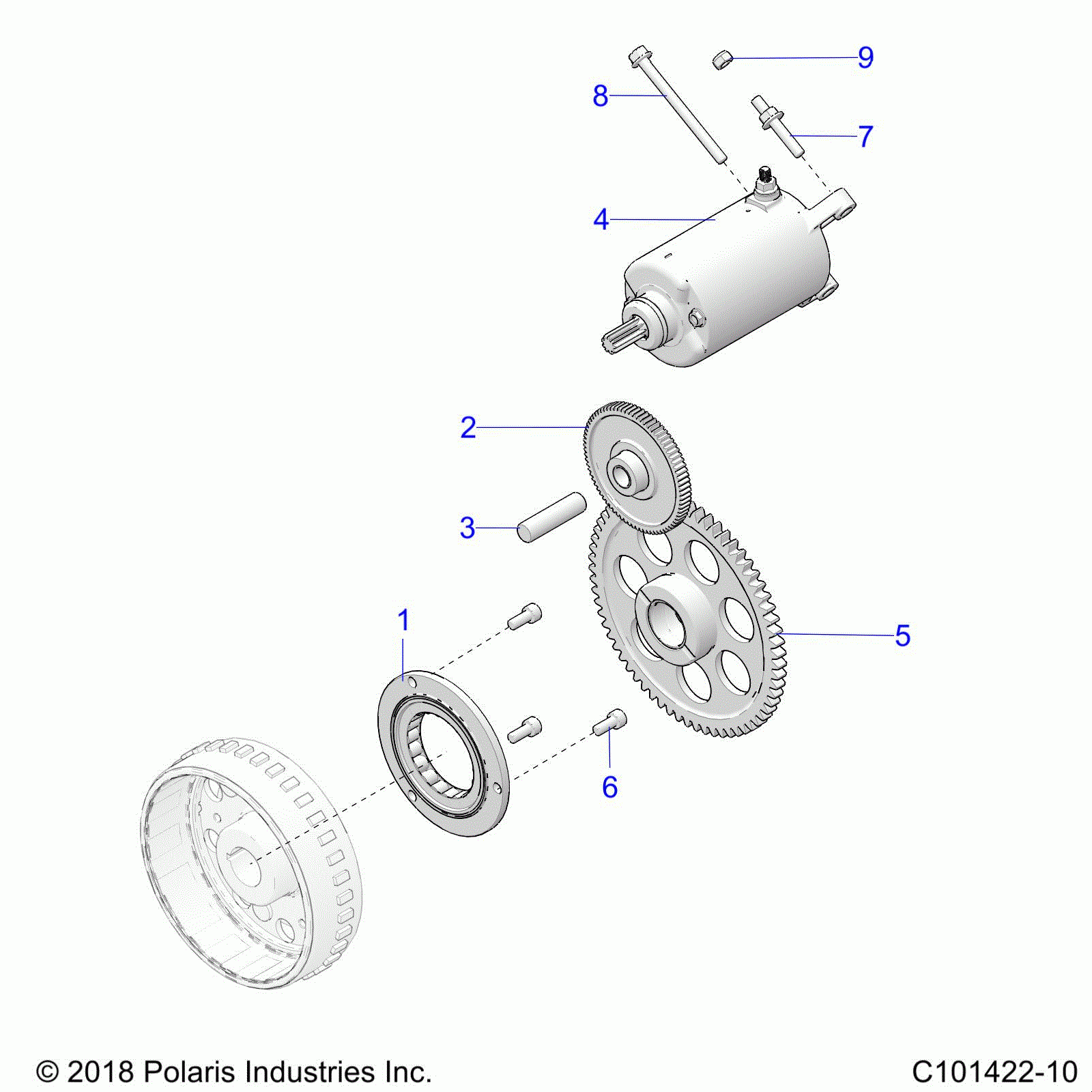 9
8
7
4
2
3
1
5
6

© 2018 Polaris Industries Inc.

C101422-10