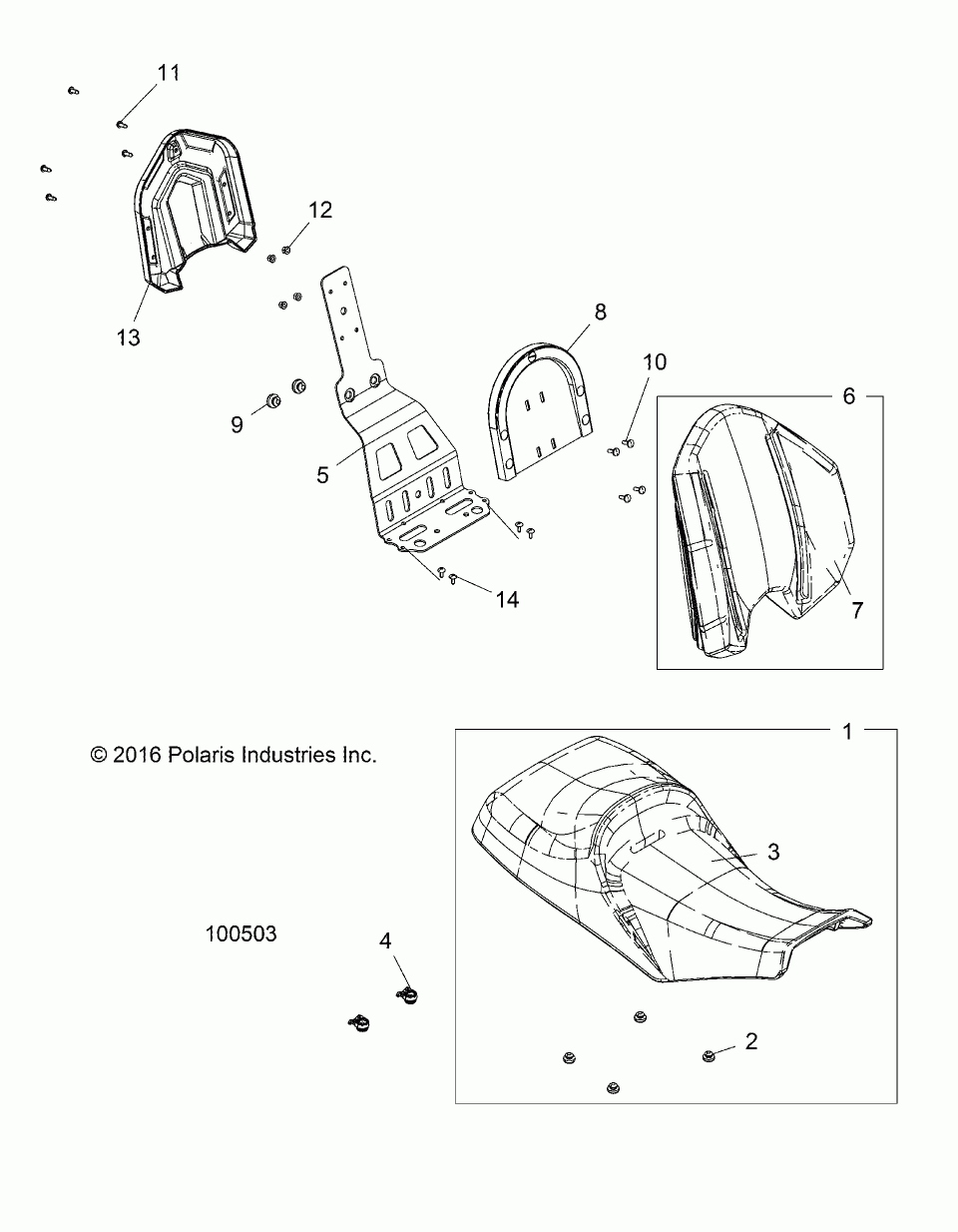 11

12

13

8

10

6

9

5

7

14

© 2016 Polaris Industries Inc.

1

3

100503

4

2