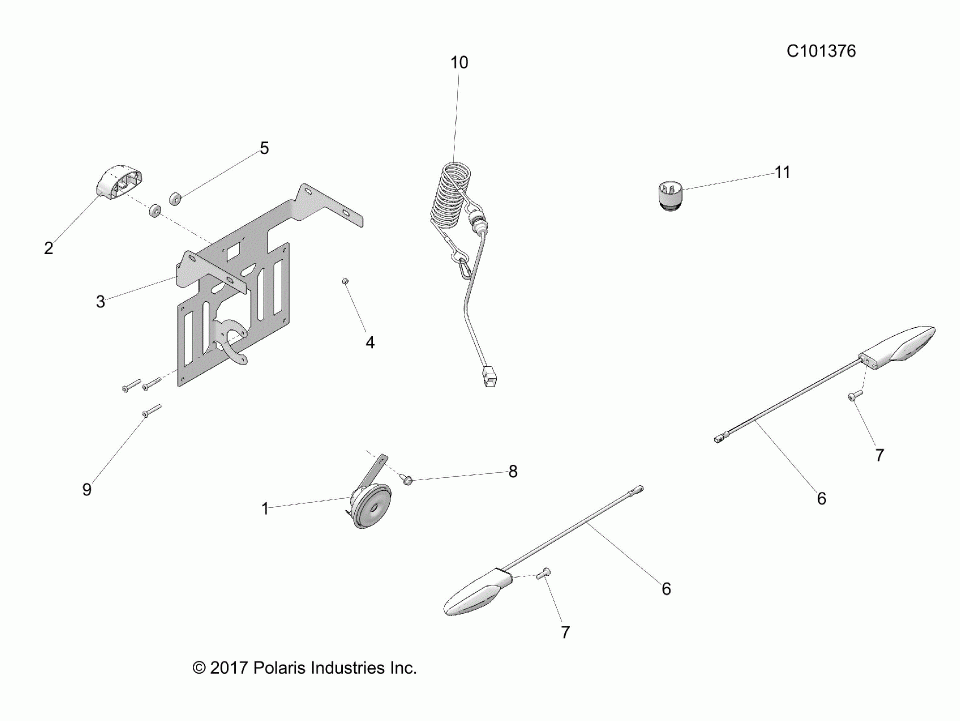 C101376

10

5

11

2

3

4

9

8

1

7

6

6

7

© 2017 Polaris Industries Inc.