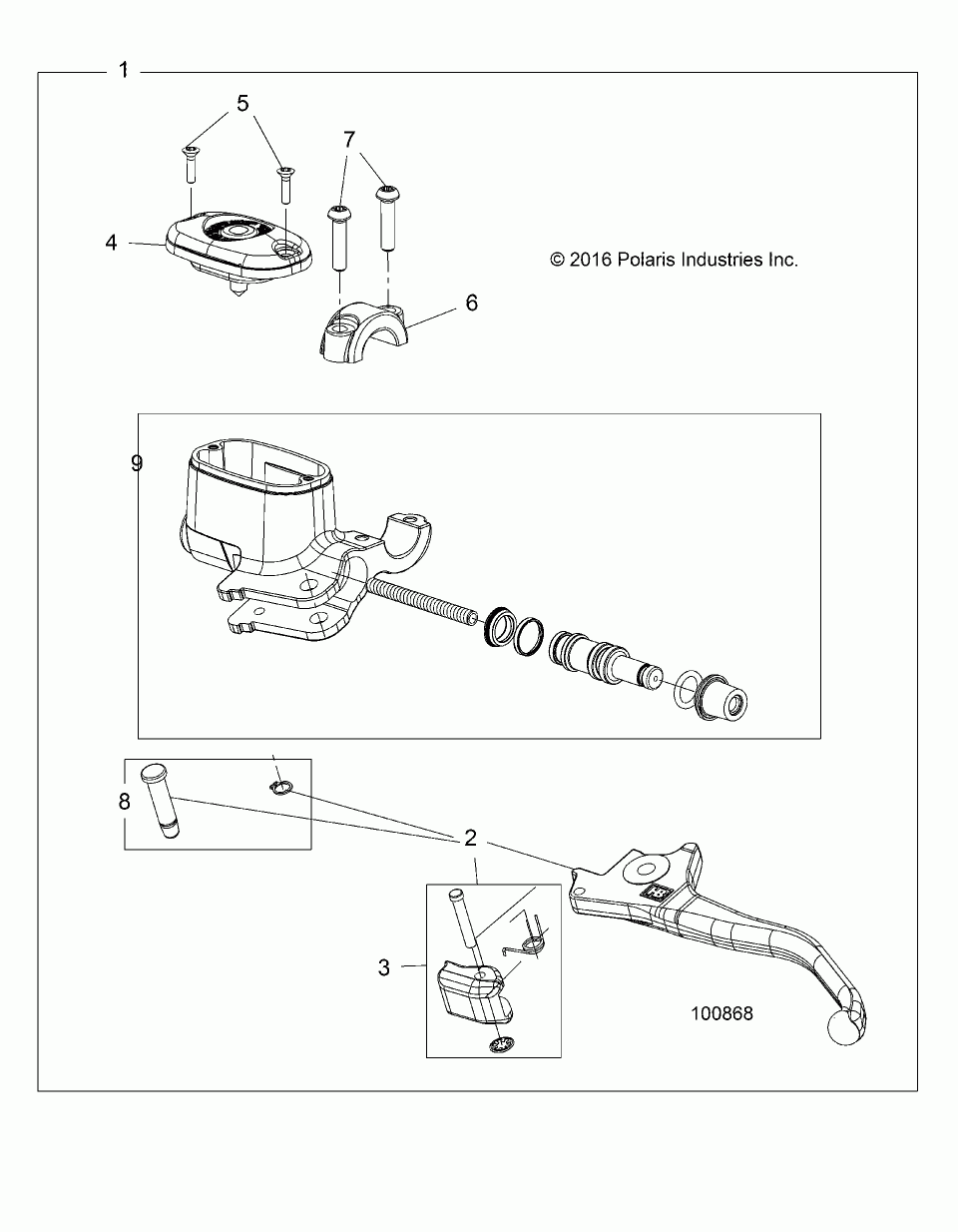 1

5

7

4

© 2016 Polaris Industries Inc.

6

9

8

2

3

100868