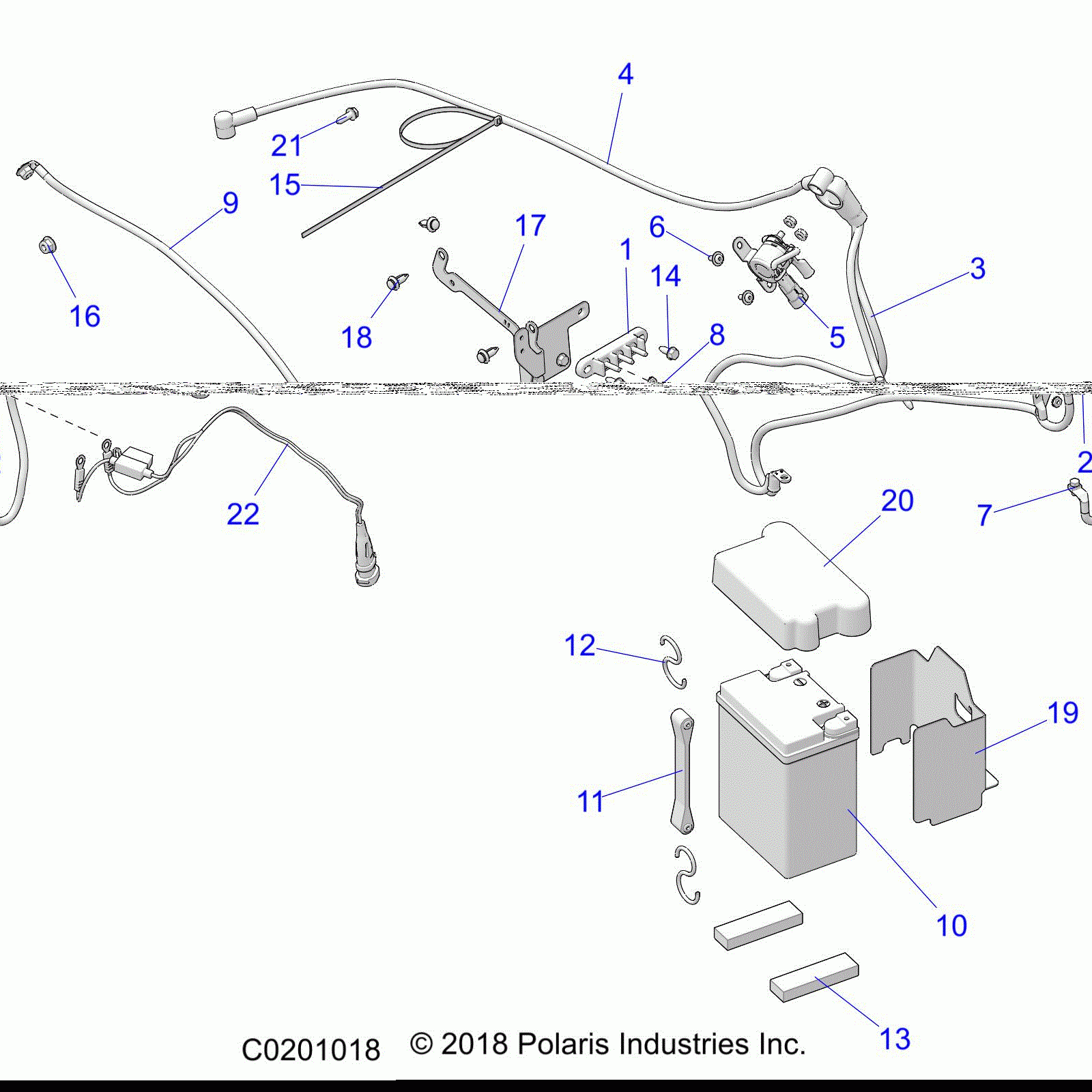 4
21
15
9
17
6
1
14
3
16
18
8
5
2
22
20
7
12
19
11
10
13
C0201018 © 2018 Polaris Industries Inc.