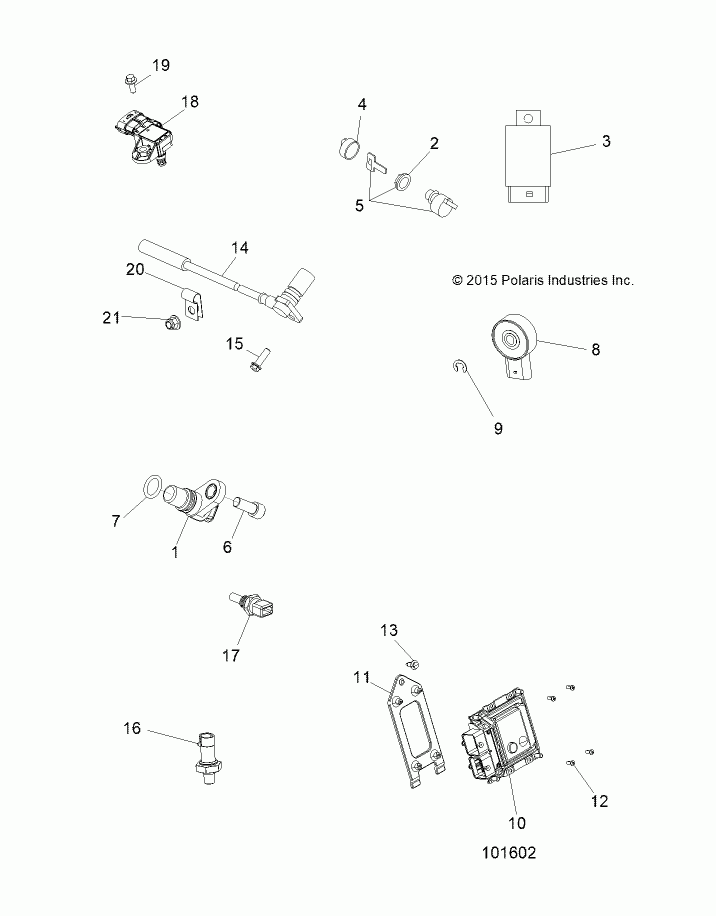 19
18
4
2
3
5
14
20
© 2015 Polaris Industries Inc.
21
15
8
9
7
1
6
17
13
11
16
12
10
101602