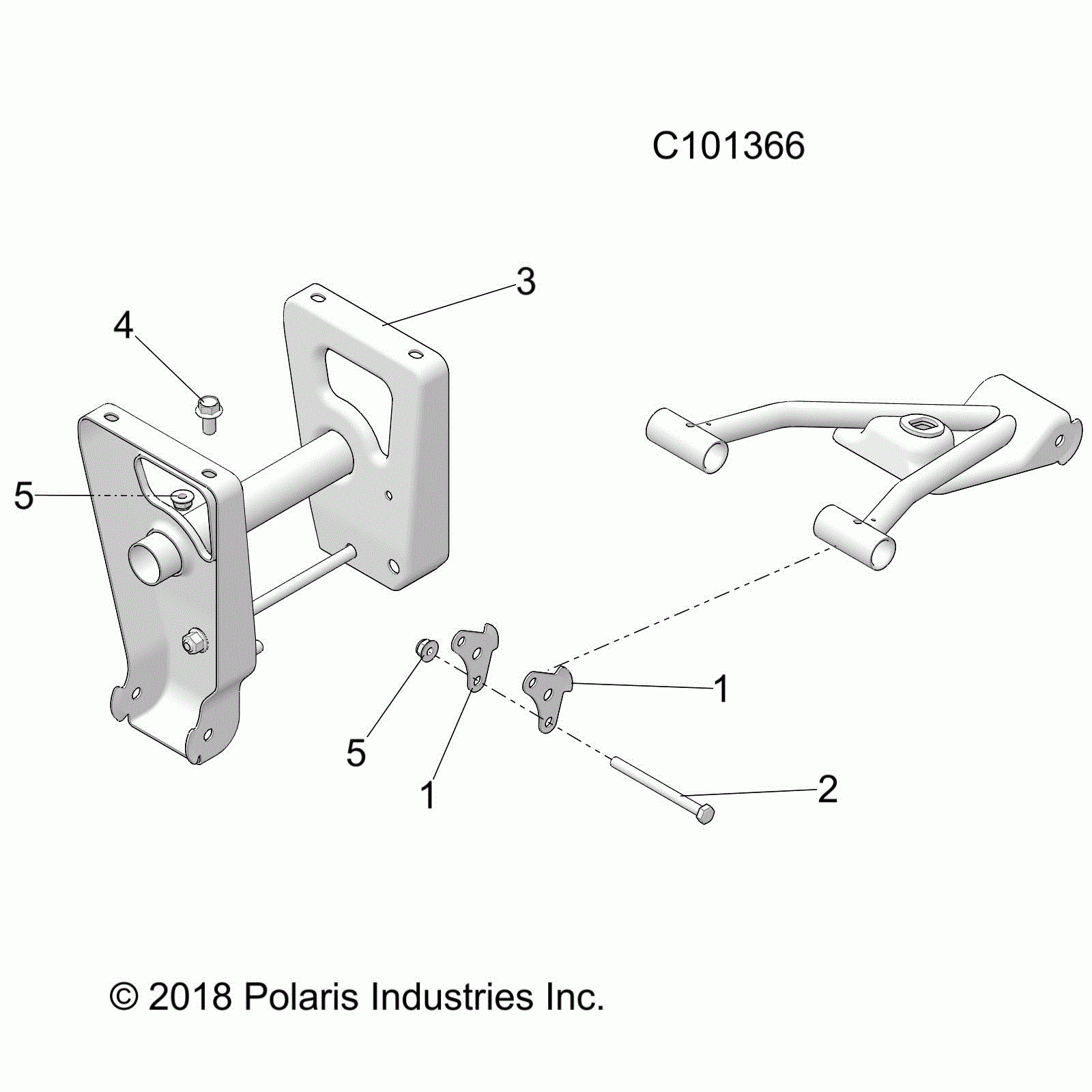 C101366

3

4

5

1

5

1

2

© 2018 Polaris Industries Inc.