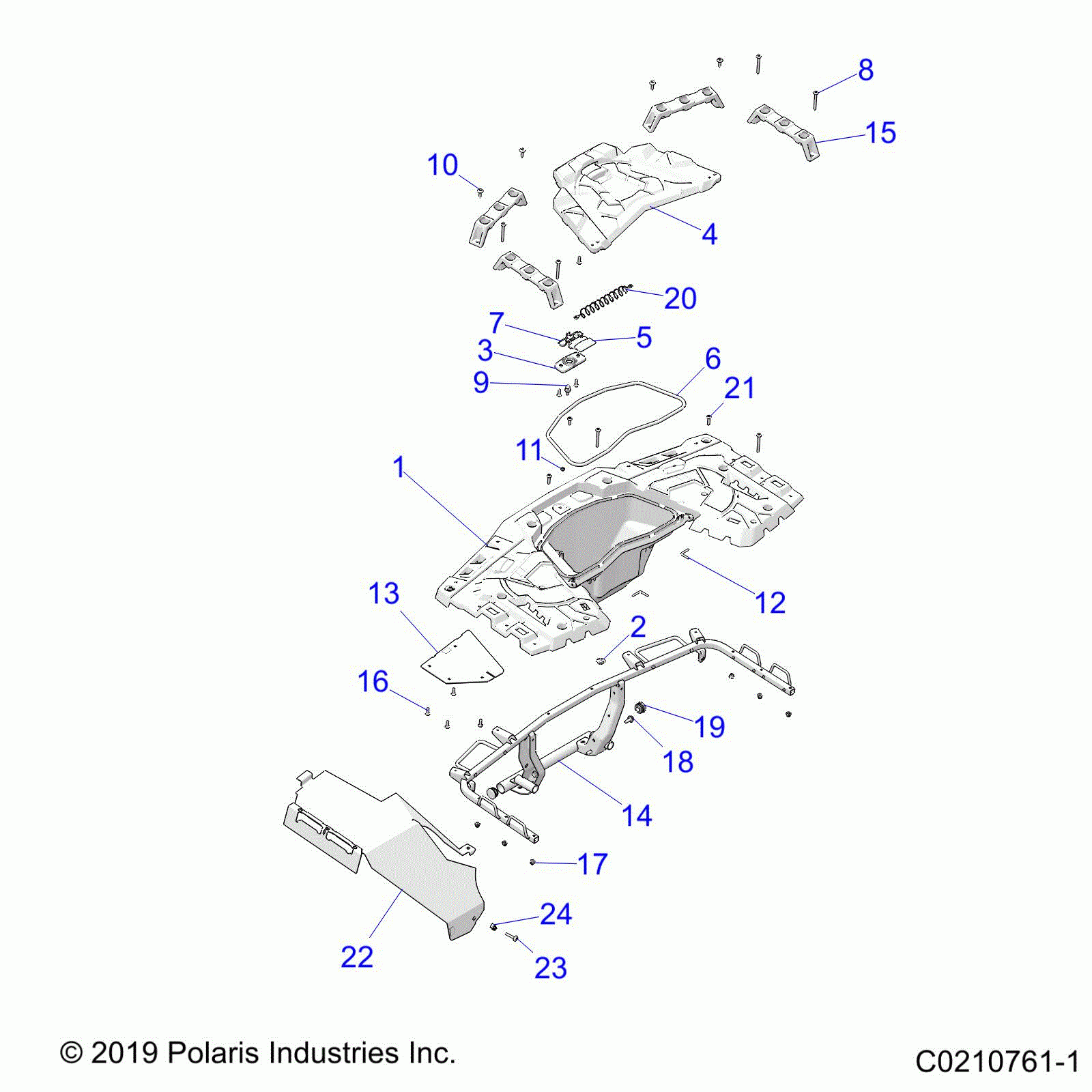 8
15
10
4
20
7
5
3
6
9
21
11
1
12
13
2
16
19
18
14
17
24
22
23

© 2019 Polaris Industries Inc.
C0210761-1