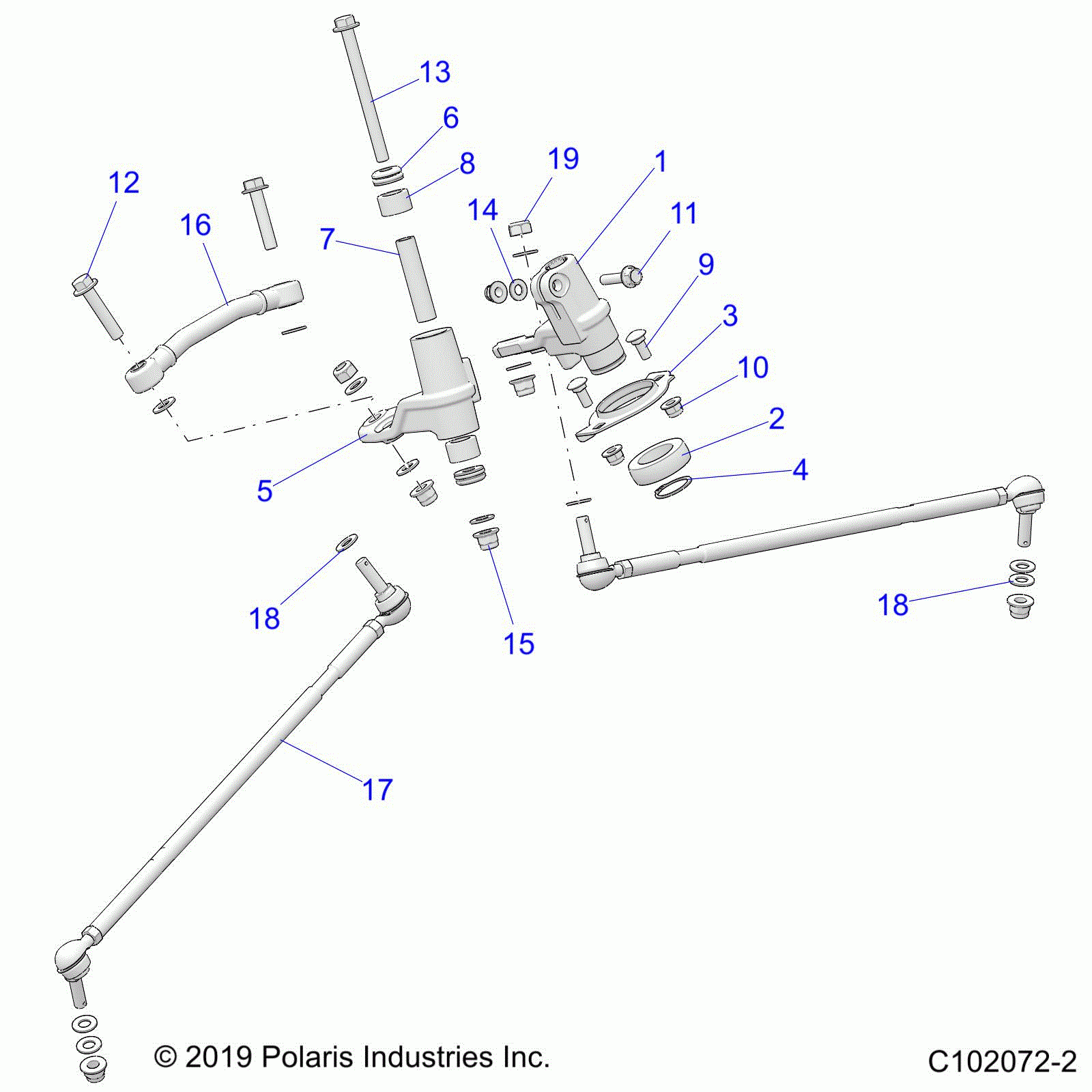 13
6
8
19
1
12
16
14
11
7
9
3
10
2
4
5
18
15
18
17
© 2019 Polaris Industries Inc.
C102072-2