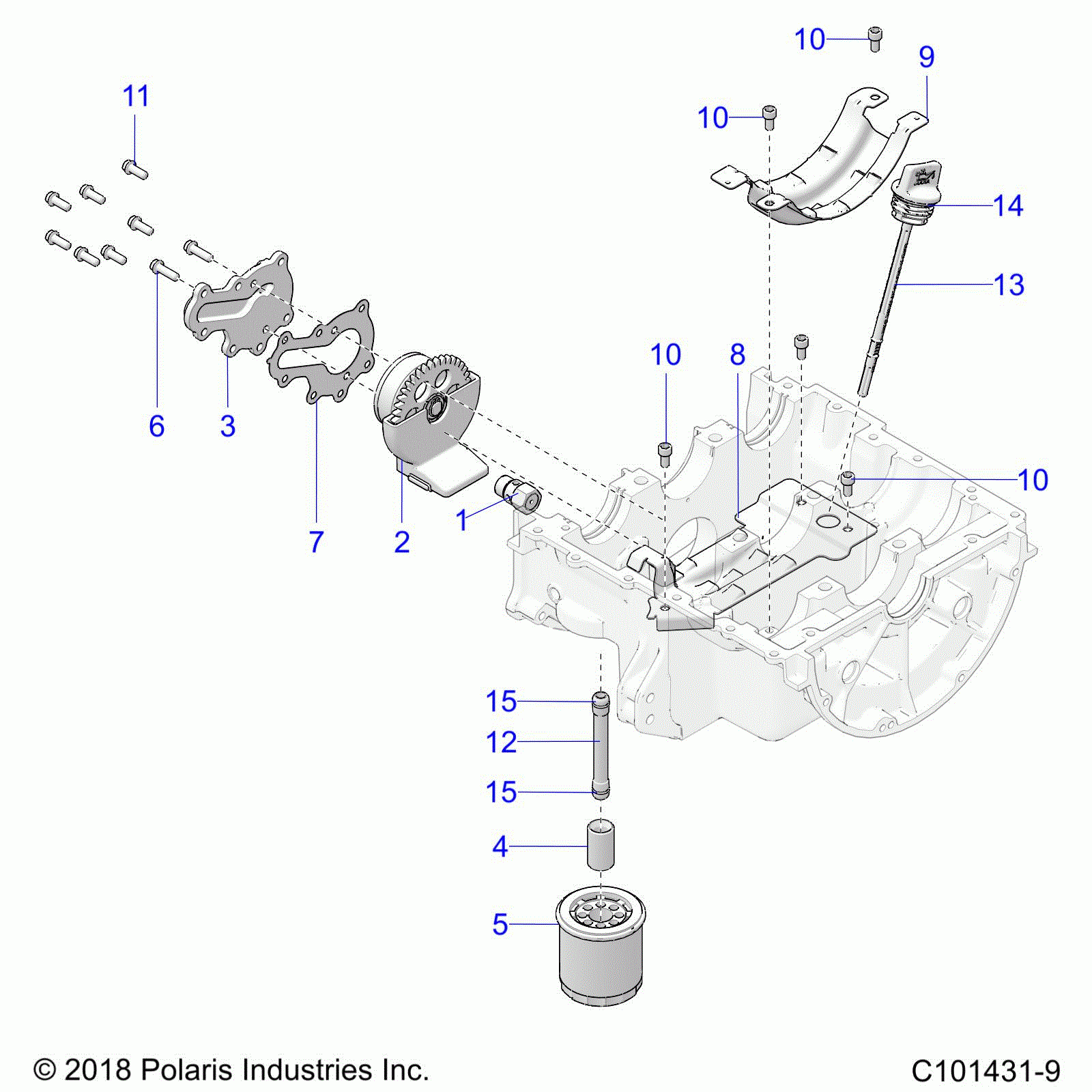 10
9
11
10
14
13
10
8
6
3
10
7
2
1
15
12
15
4
5
© 2018 Polaris Industries Inc.
C101431-9