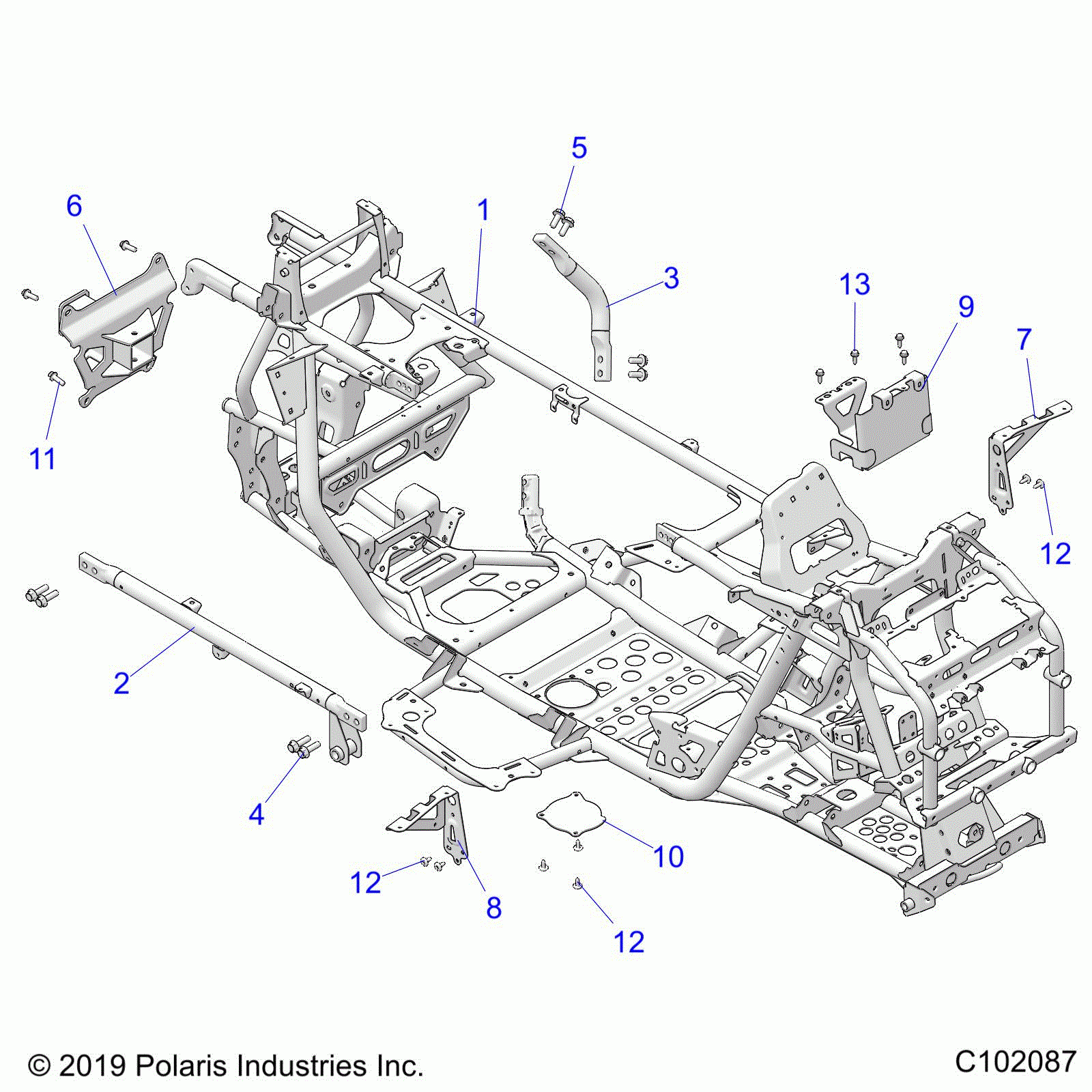 5
6
1
3
13
9
7
11
12
2
4
10
12
8
12

© 2019 Polaris Industries Inc.
C102087