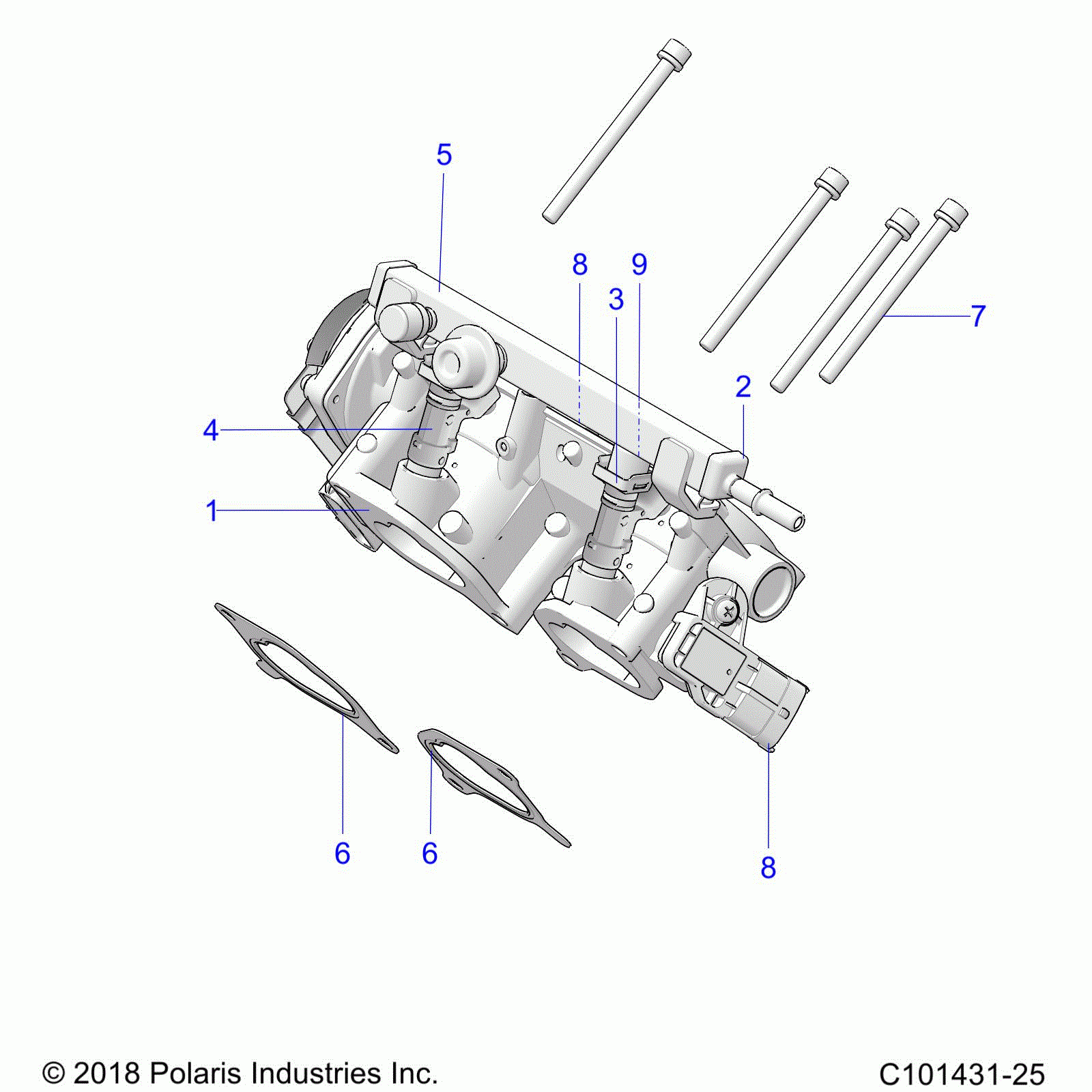 5

8 9

3

7

2

4

1

6 6

8

© 2018 Polaris Industries Inc.

C101431-25