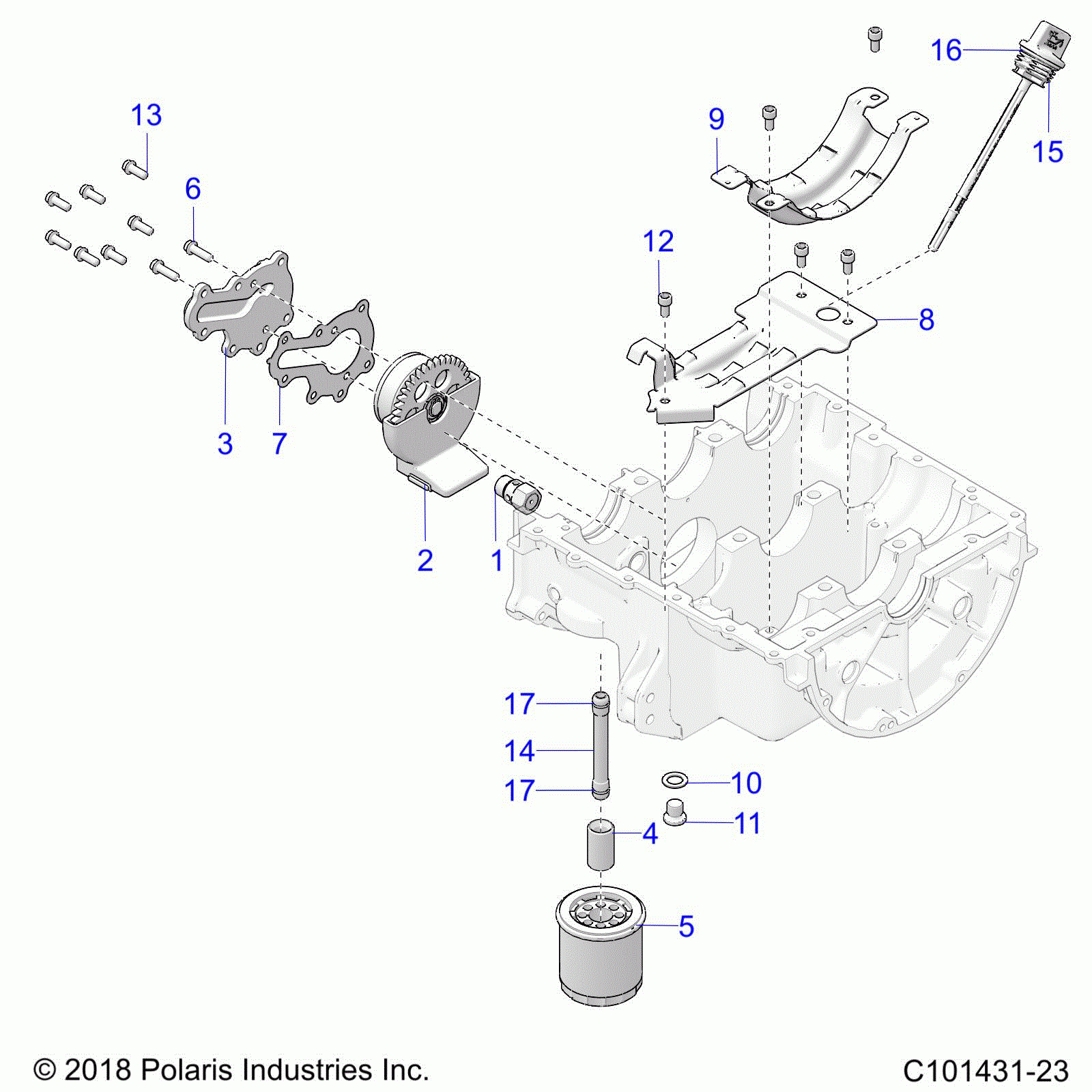 16
13
9
15
6
12
8
3
7
2
1
17
14
17
10
11
4
5

© 2018 Polaris Industries Inc.
C101431-23