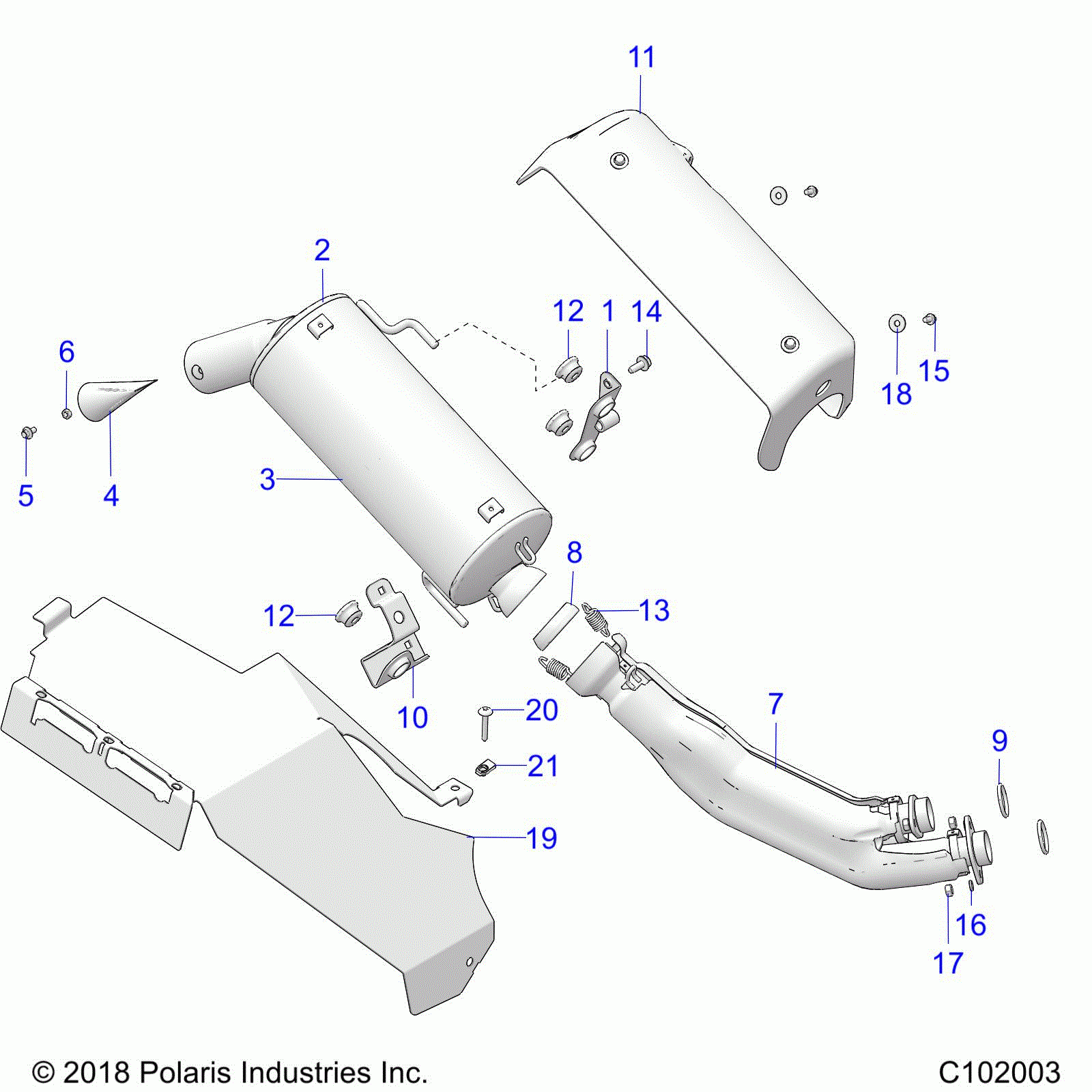 11

2

12 1 14

6

18 15

5 4

3

8

12

13

10

20

7

9

21

19

16

17

© 2018 Polaris Industries Inc.

C102003