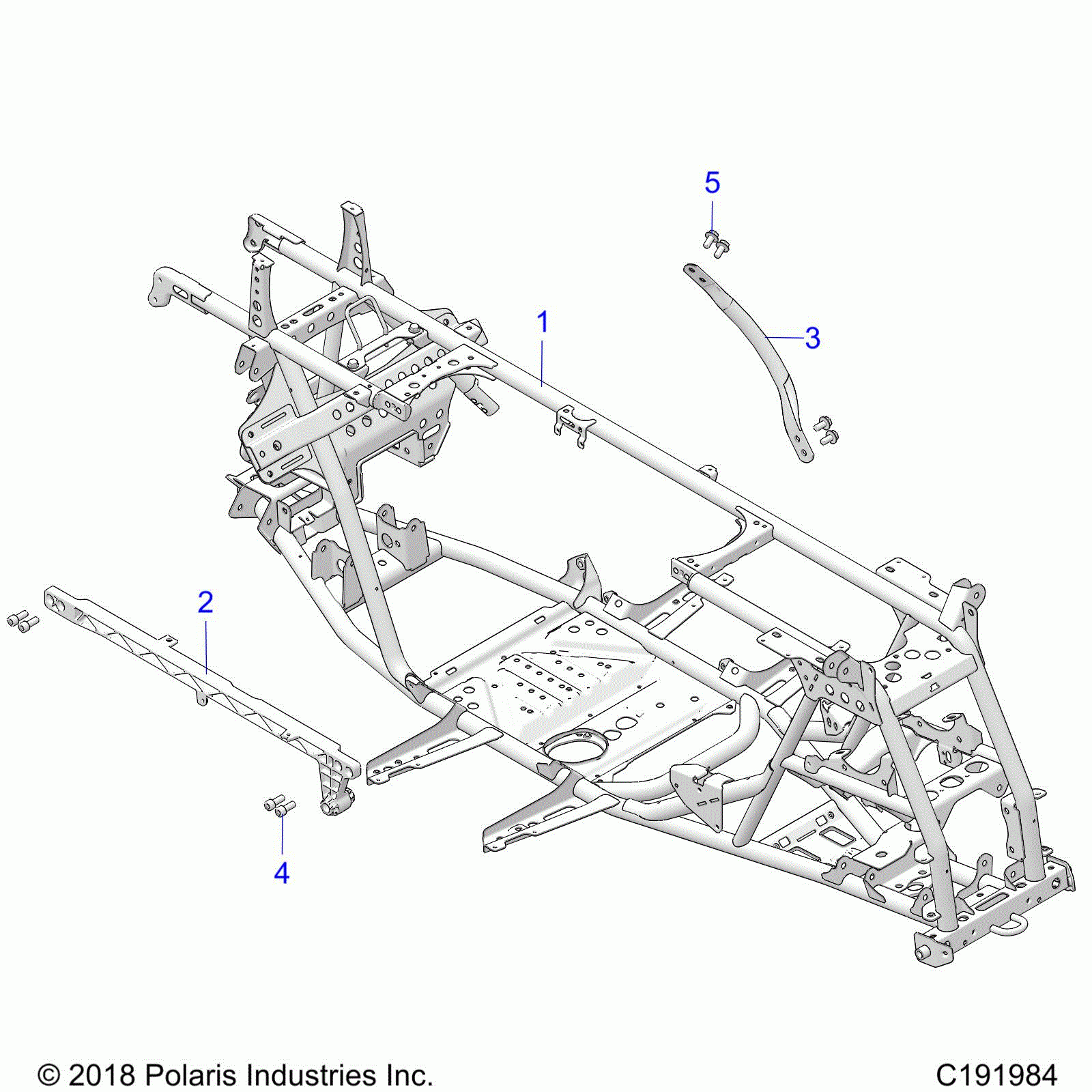 5

1

3

2

4

© 2018 Polaris Industries Inc.

C191984