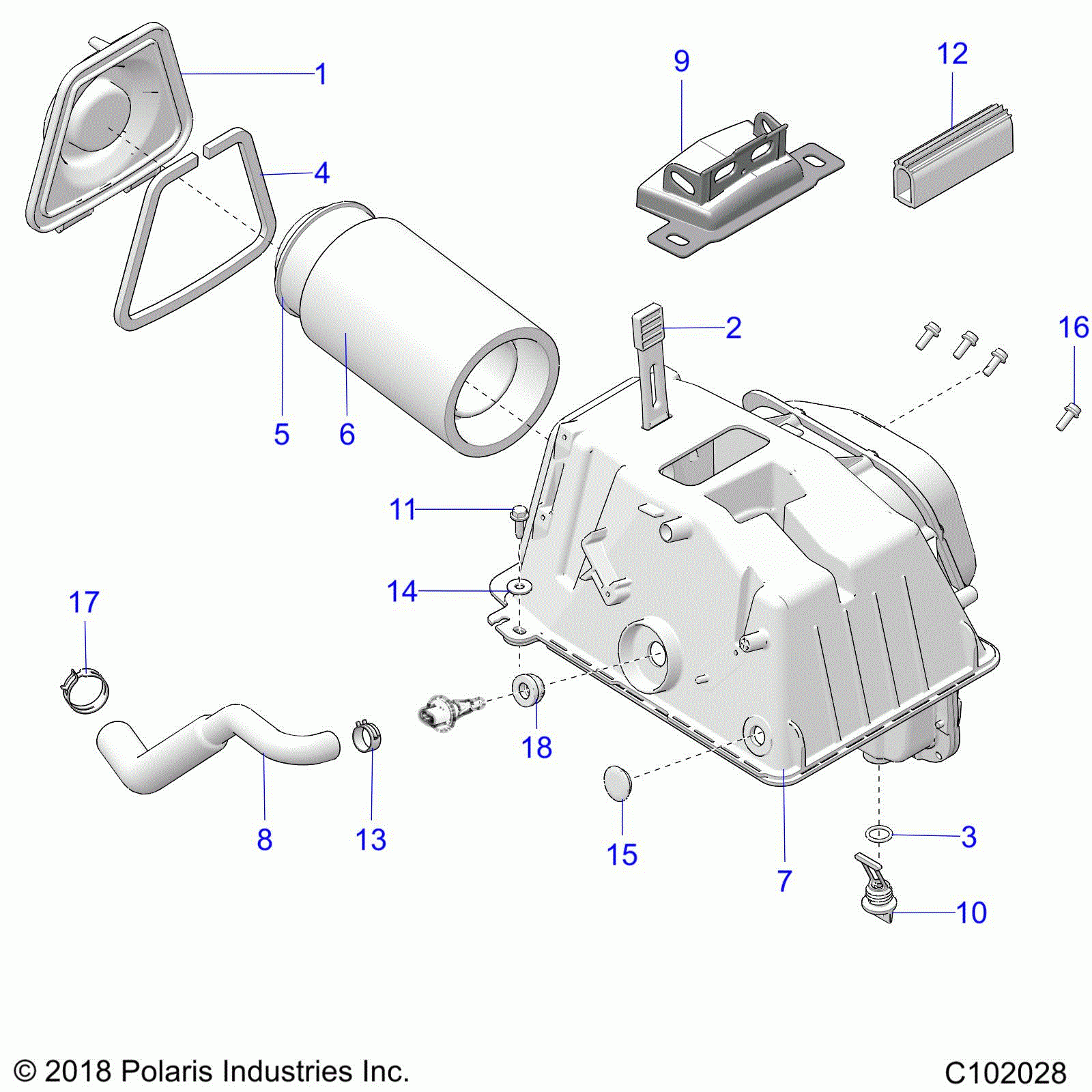 1
9
12
4
2
16
5
6
11
14
17
18
8
13
15
7
3
10

© 2018 Polaris Industries Inc.

C102028