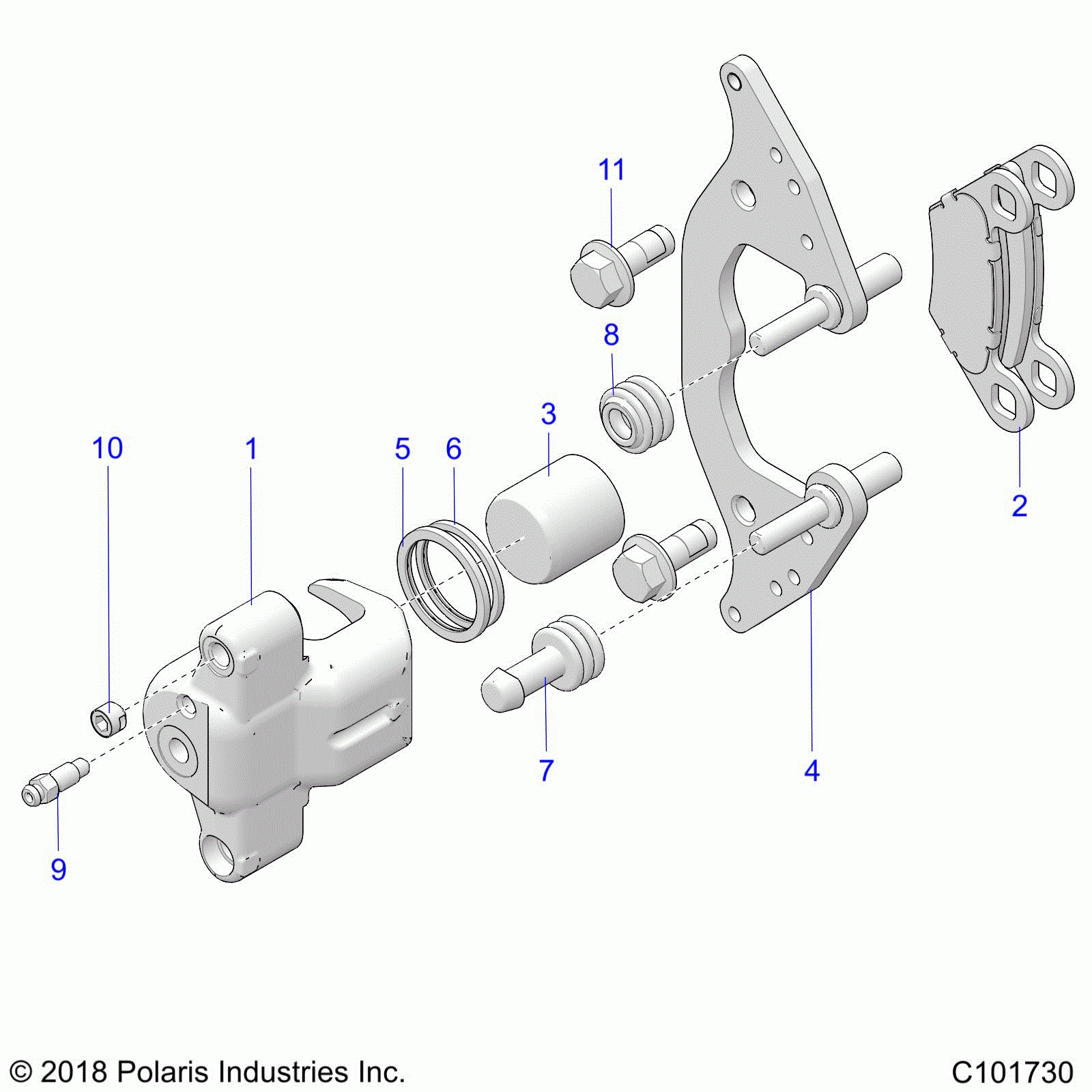 11
8
3
10
1
5
6
2
7
4
9
© 2018 Polaris Industries Inc.
C101730