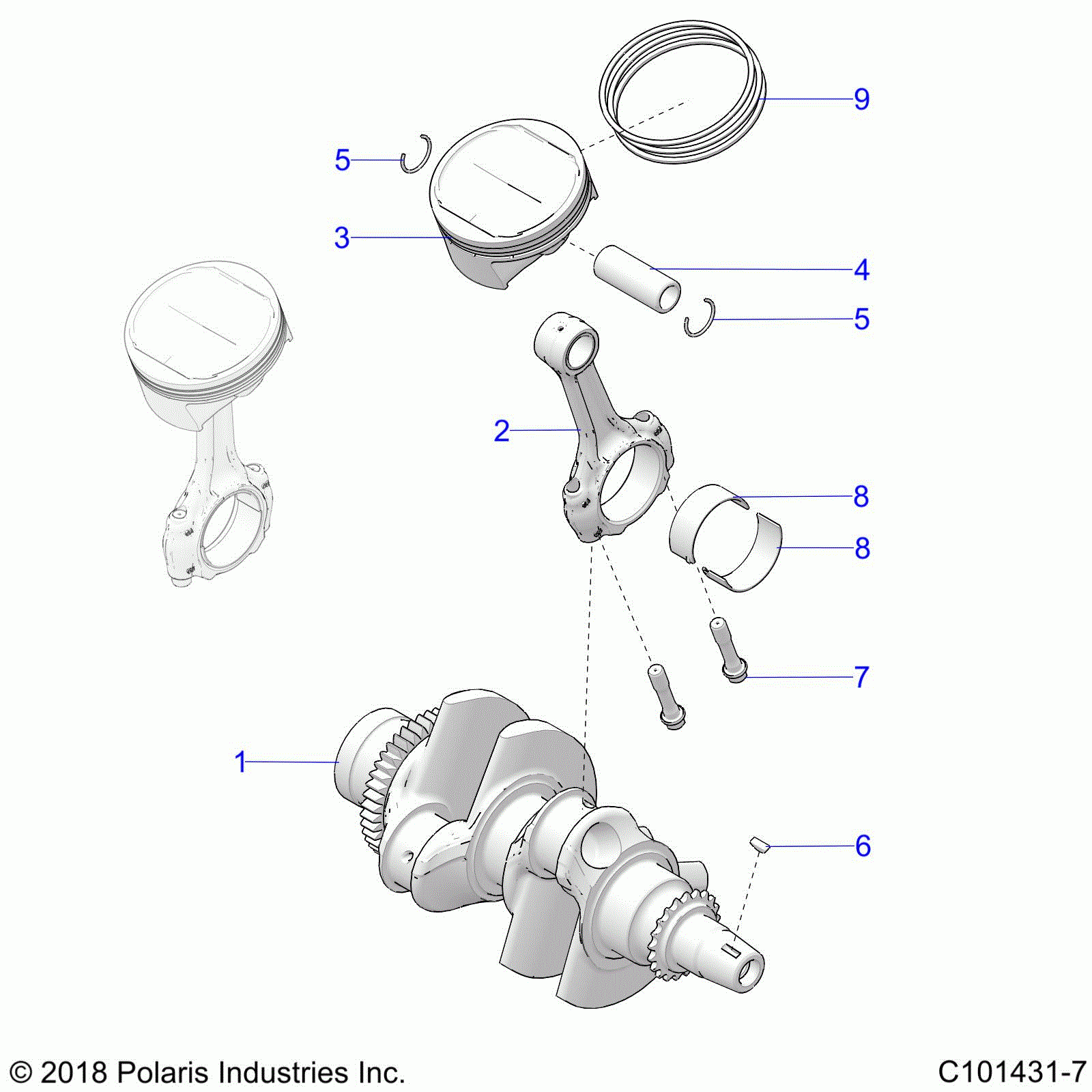 9
5
3
4
5
2
8
8
7
1
6

© 2018 Polaris Industries Inc.

C101431-7