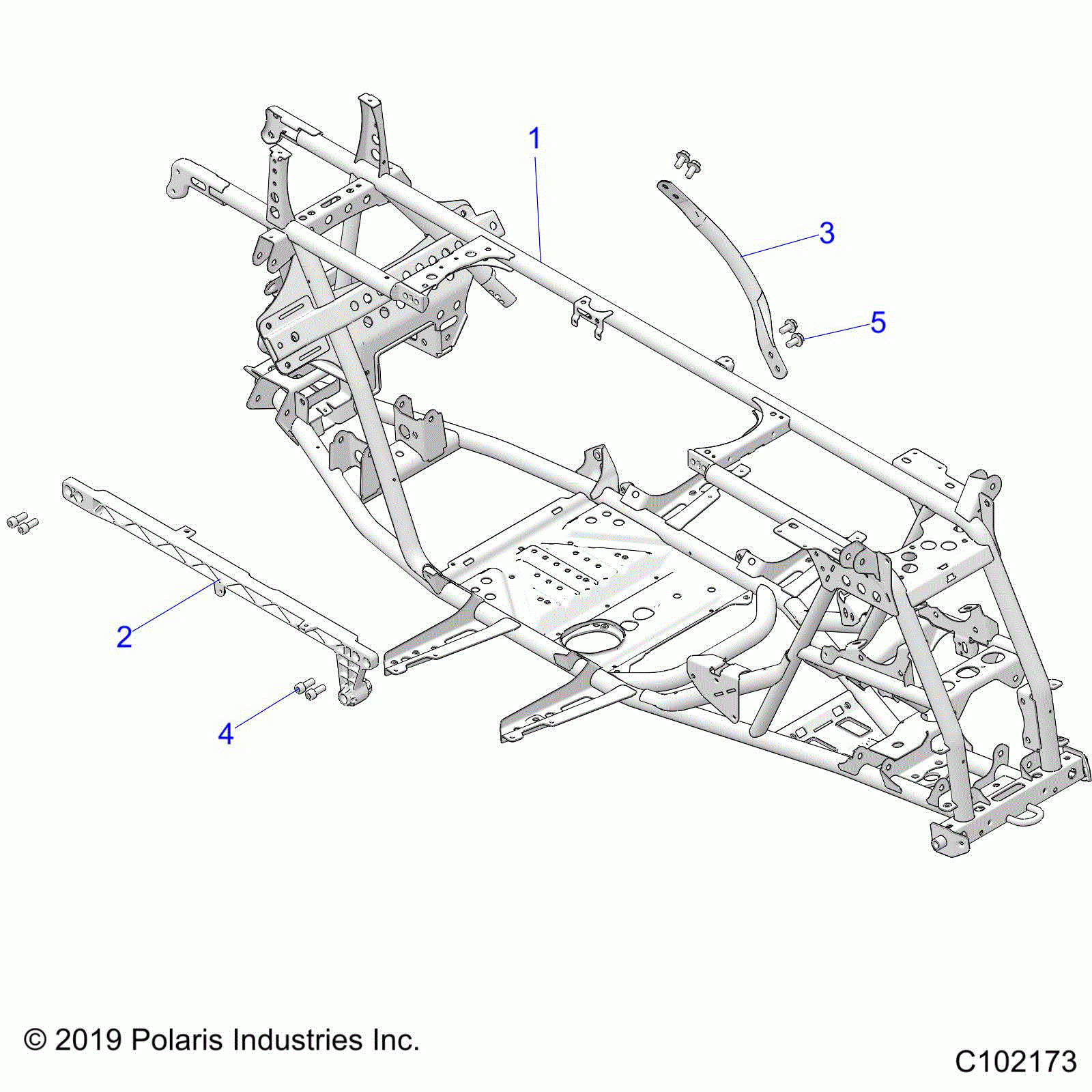 1

3

5

2

4

© 2019 Polaris Industries Inc.

C102173