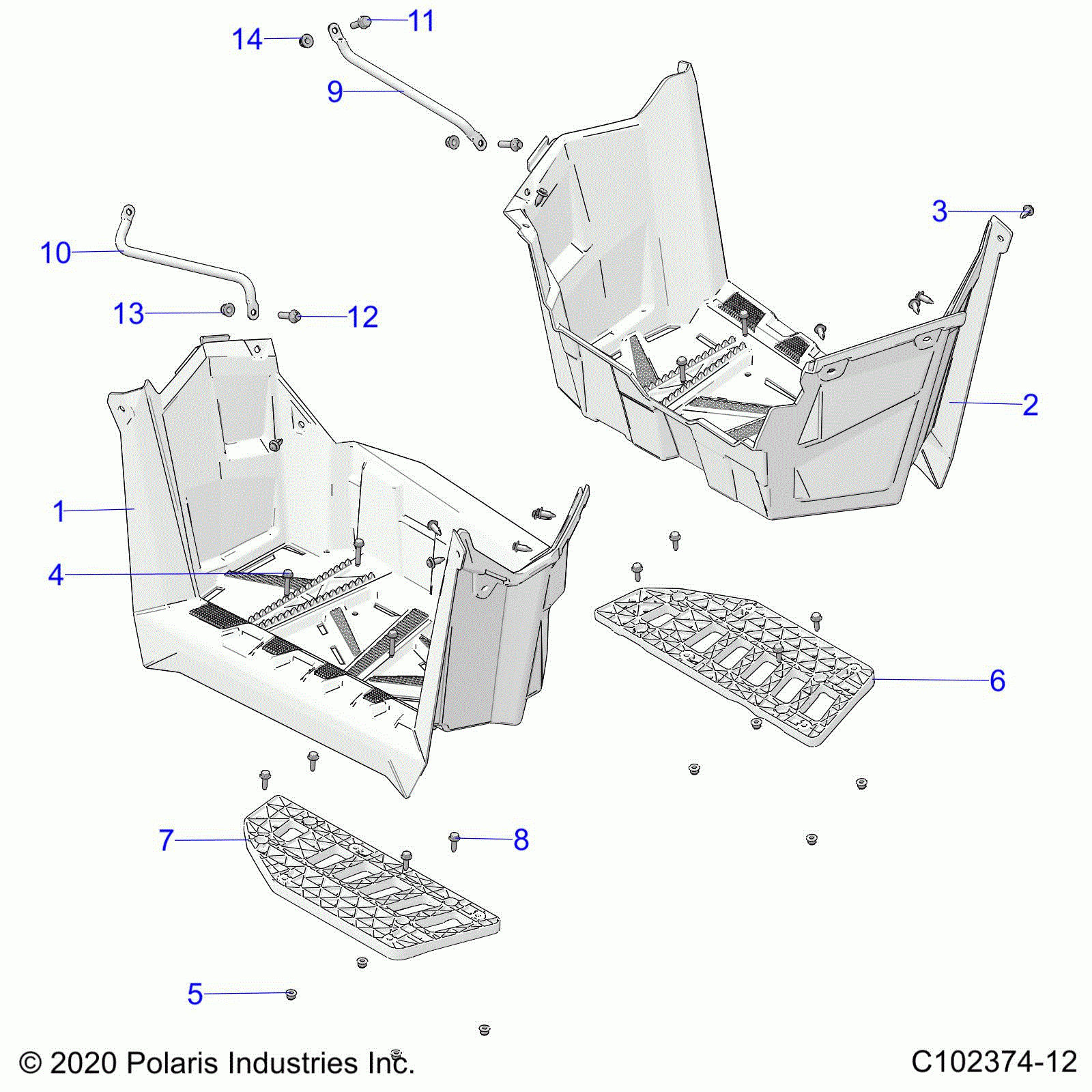 14
11
9
3
10
13
12
2
1
4
6
7
8
5
© 2020 Polaris Industries Inc.
C102374-12