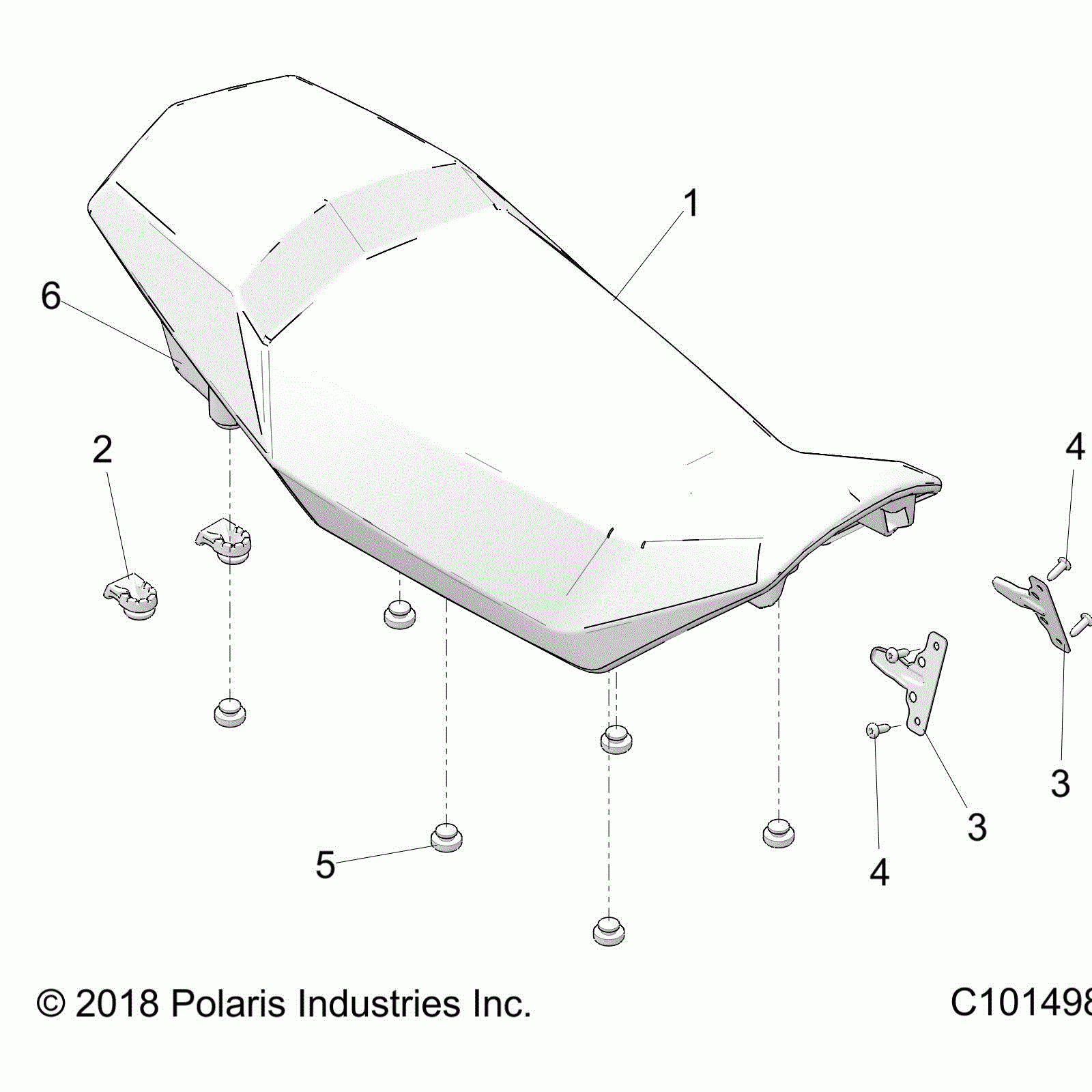 1
6
2
4
3
3
4
5

© 2018 Polaris Industries Inc.
C101498