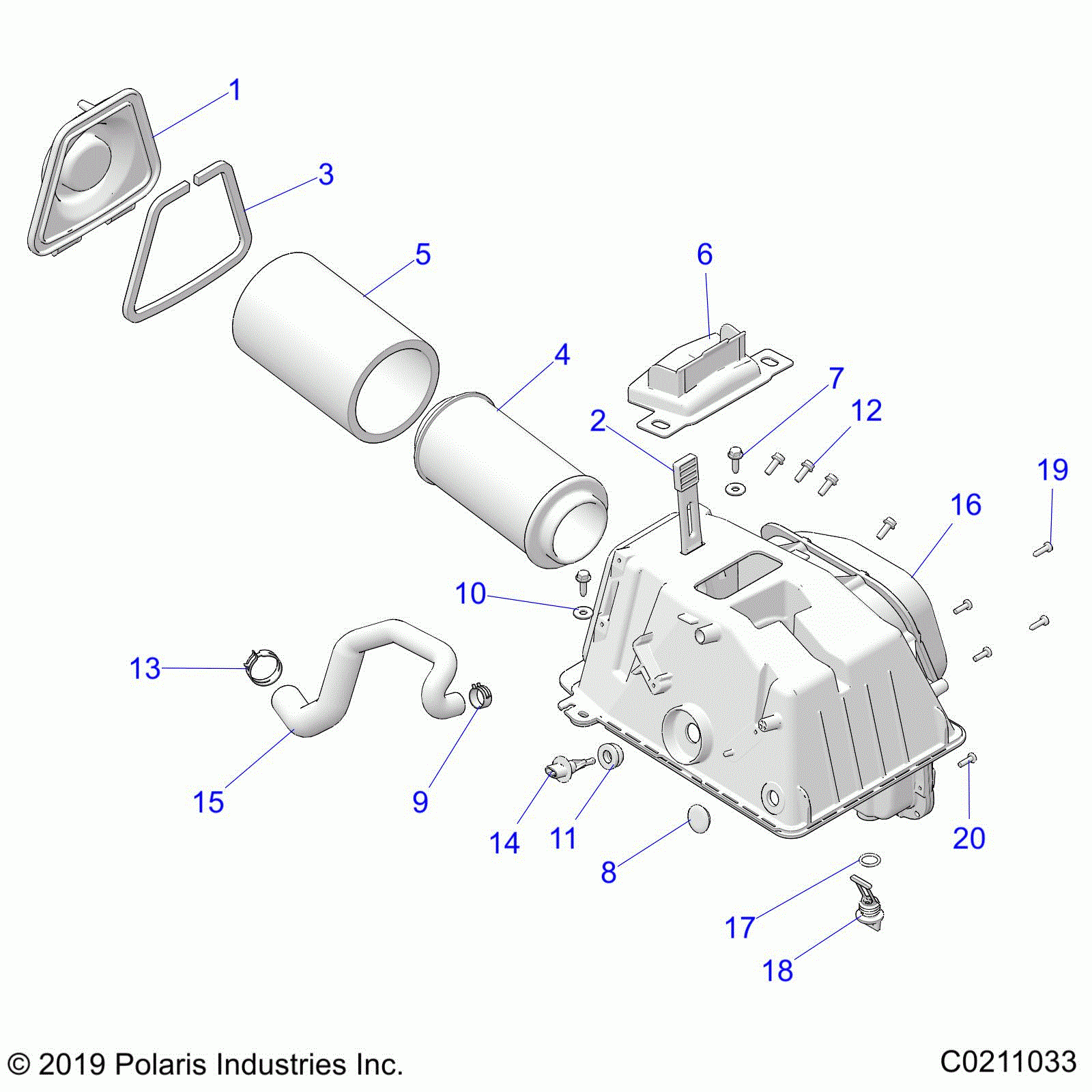 1
3
5
6
4
7
12
2
19
16
10
13
15
9
14
11
8
20
17
18

© 2019 Polaris Industries Inc.
C0211033