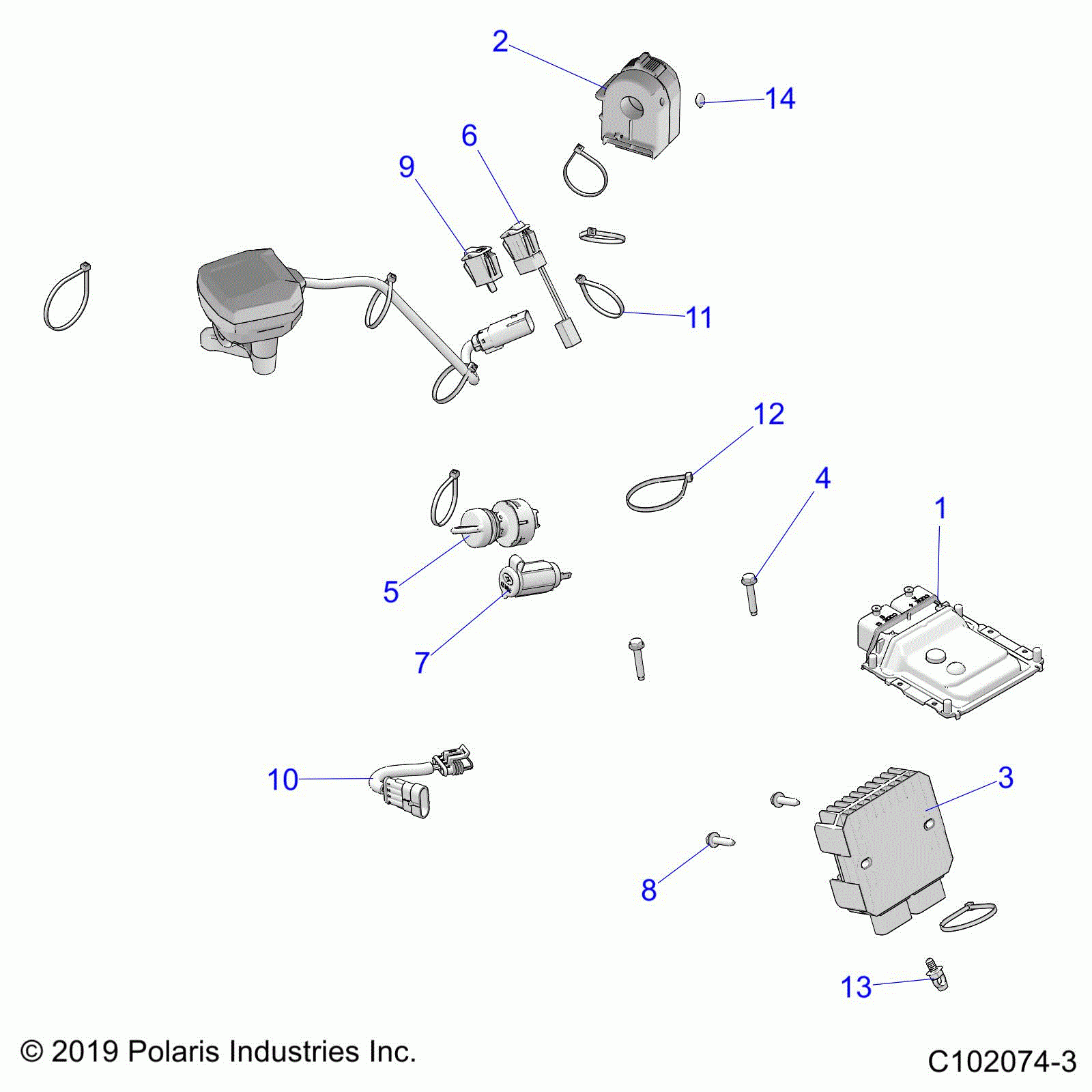 2
14
6
9
11
12
4
1
5
7
10
3
8
13

© 2019 Polaris Industries Inc.

C102074-3