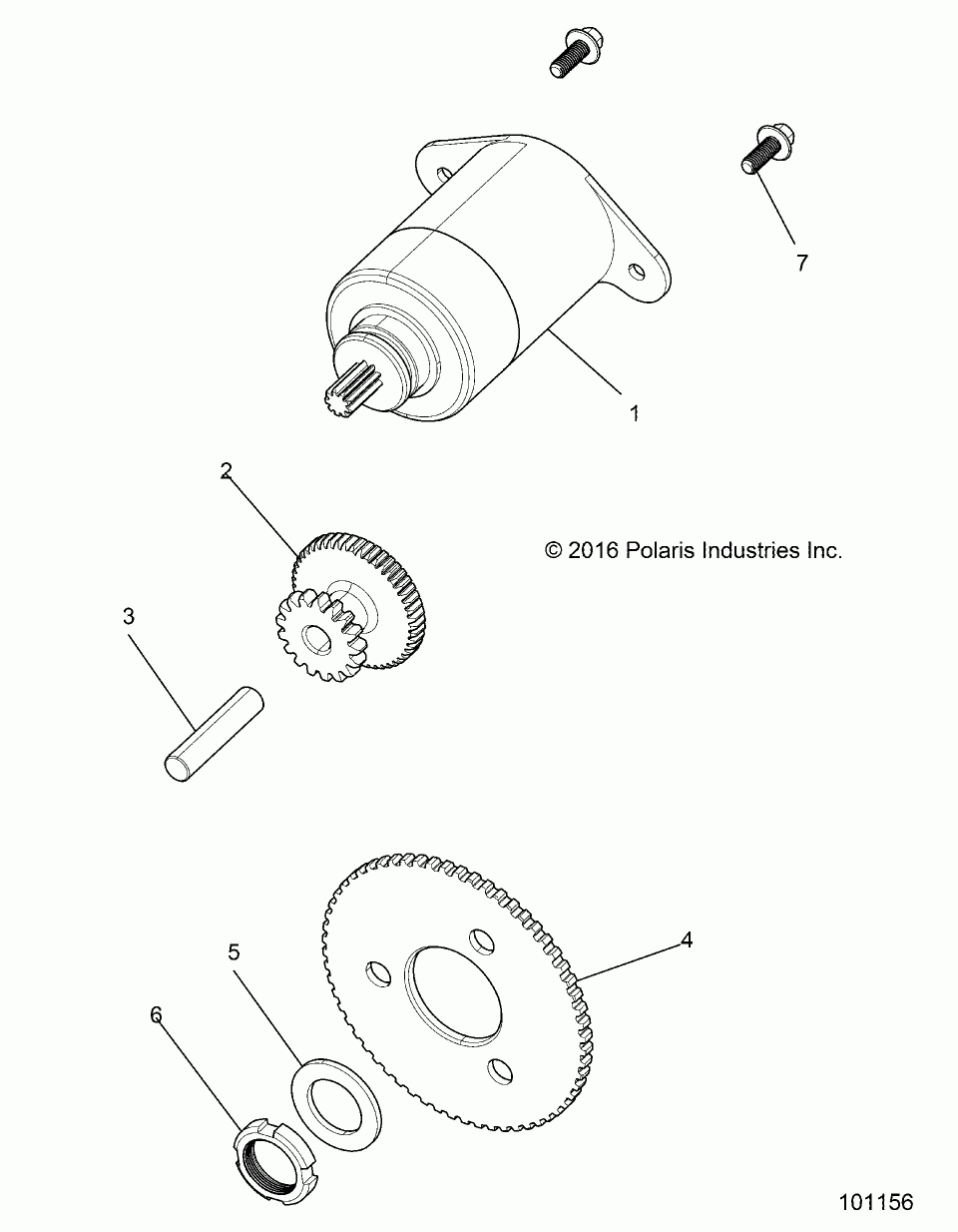 7

1

2

© 2016 Polaris Industries Inc.

3

4

5

6

101156