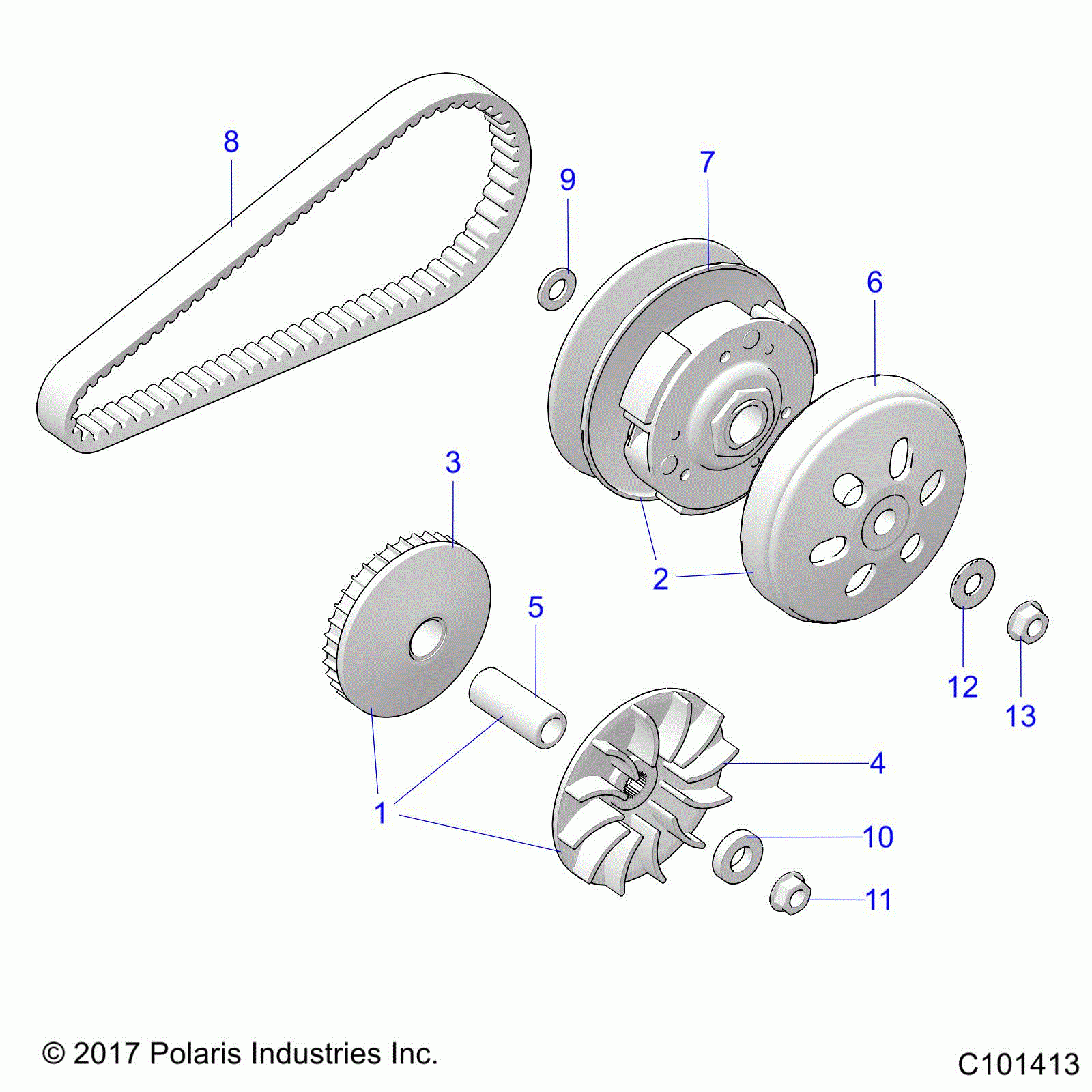 8
9
7
6
3
2
5
12
13
4
1
10
11
© 2017 Polaris Industries Inc.
C101413