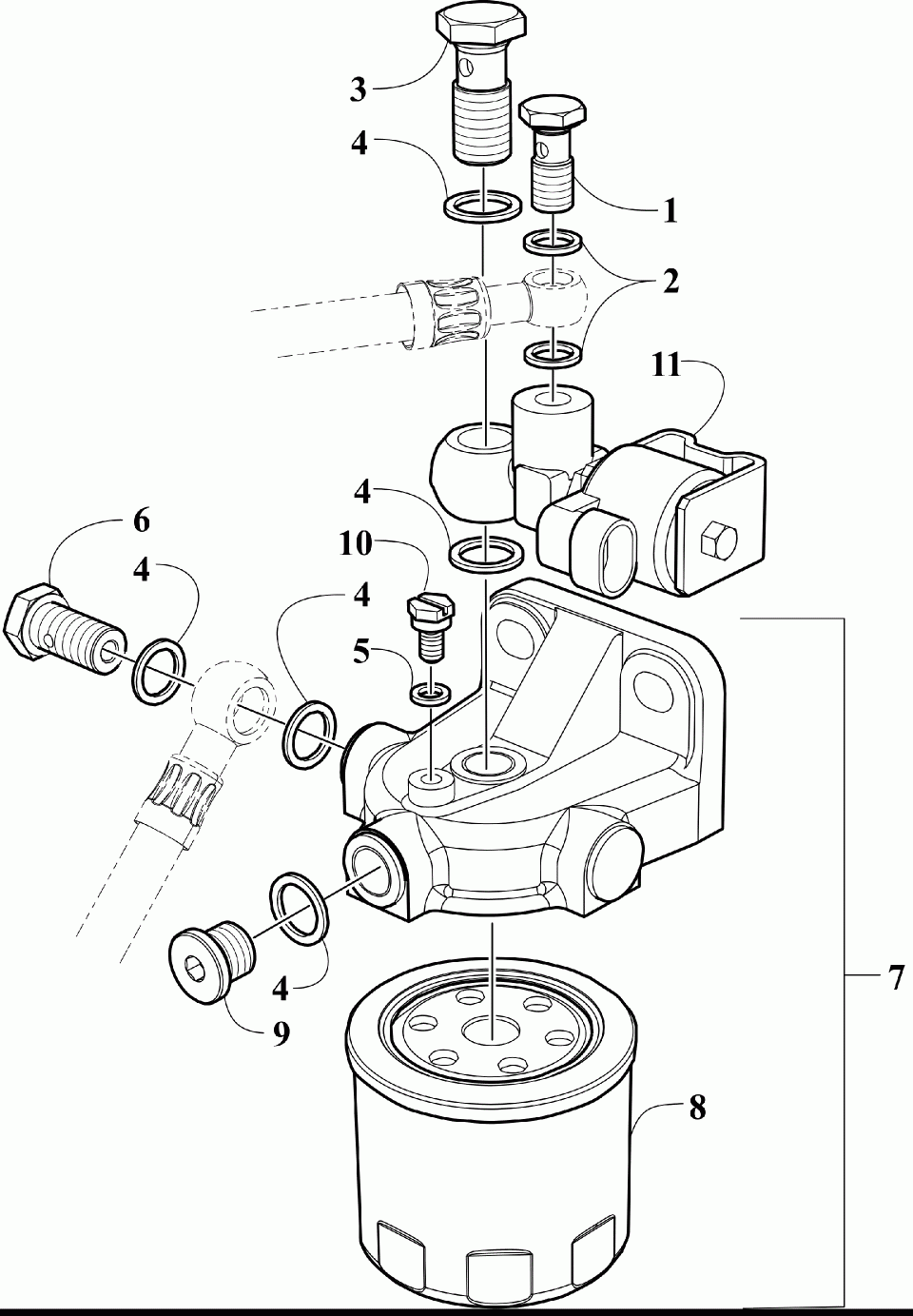 3
4
1
2
11
4
10
6
4
4
5
4
9
7
8