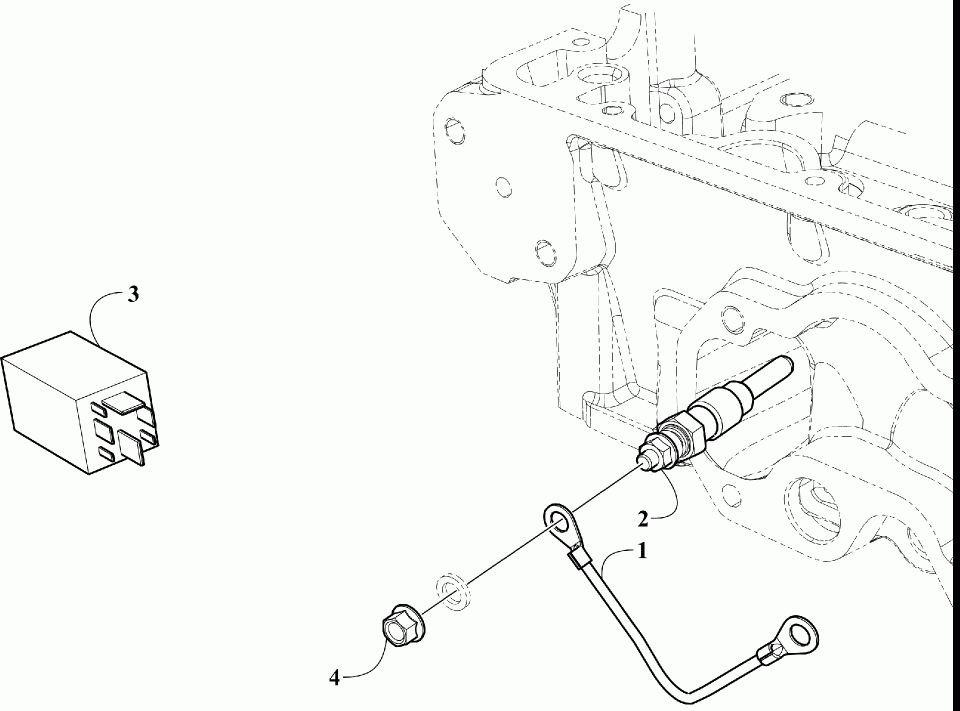 3

2

1

4