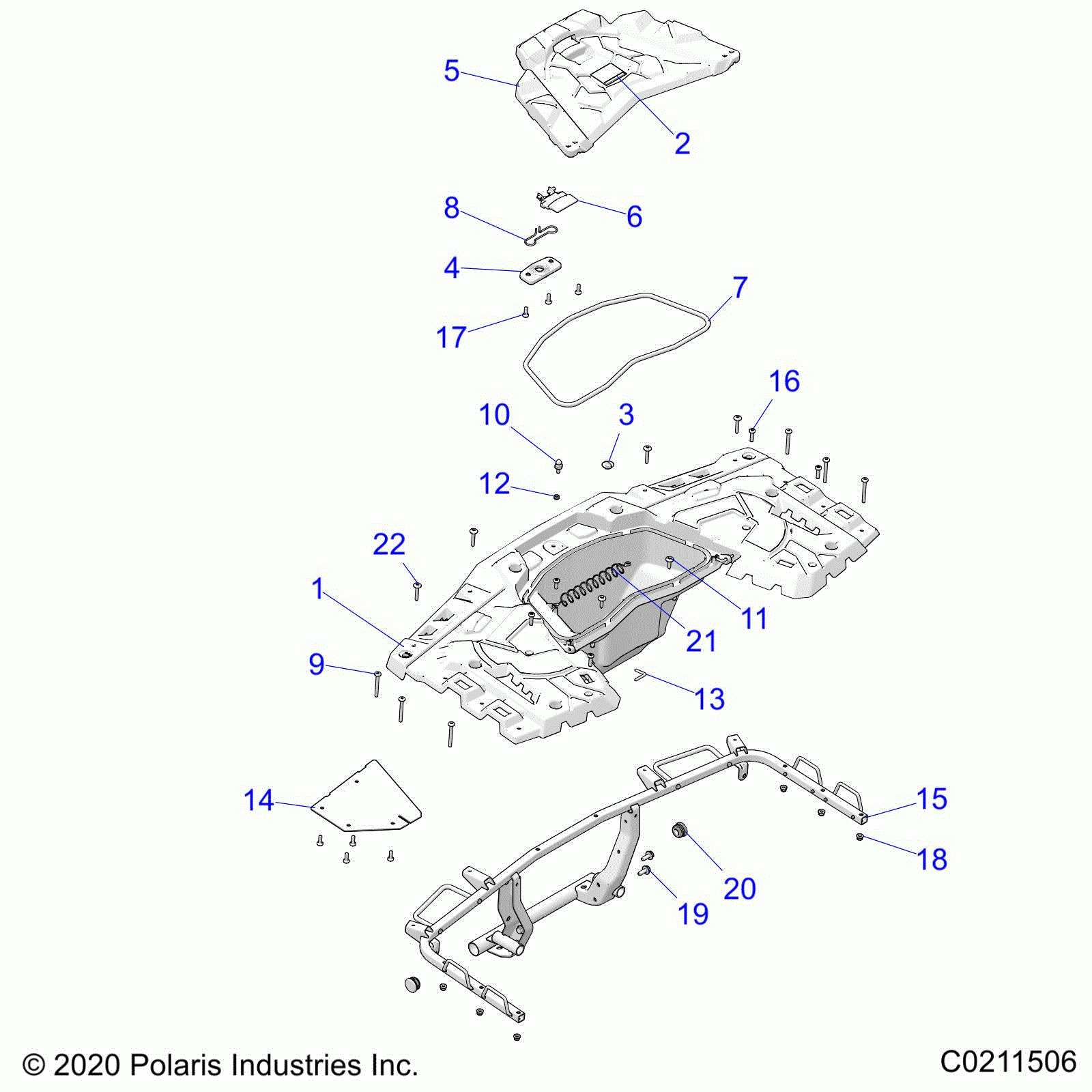 5
2
8
6
4
7
17
16
10
3
12
22
1
11
21
9
13
14
15
18
20
19
© 2020 Polaris Industries Inc.
C0211506