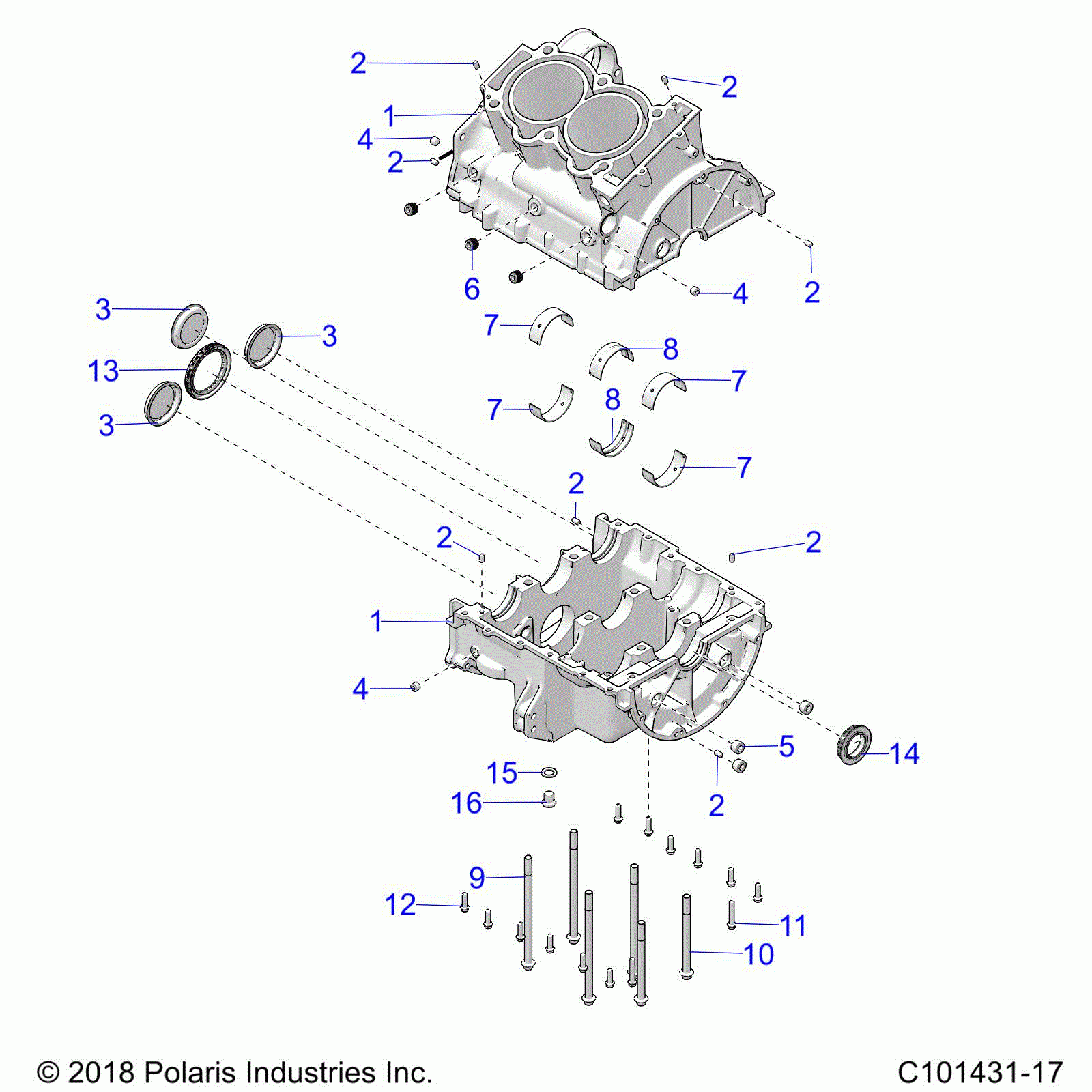 2
2
1
4
2
6
4
2
3
3
13
3
7
8
7
7
8
7
2
2
2
1
4
5
14
15
16
2
9
12
11
10

© 2018 Polaris Industries Inc.
C101431-17