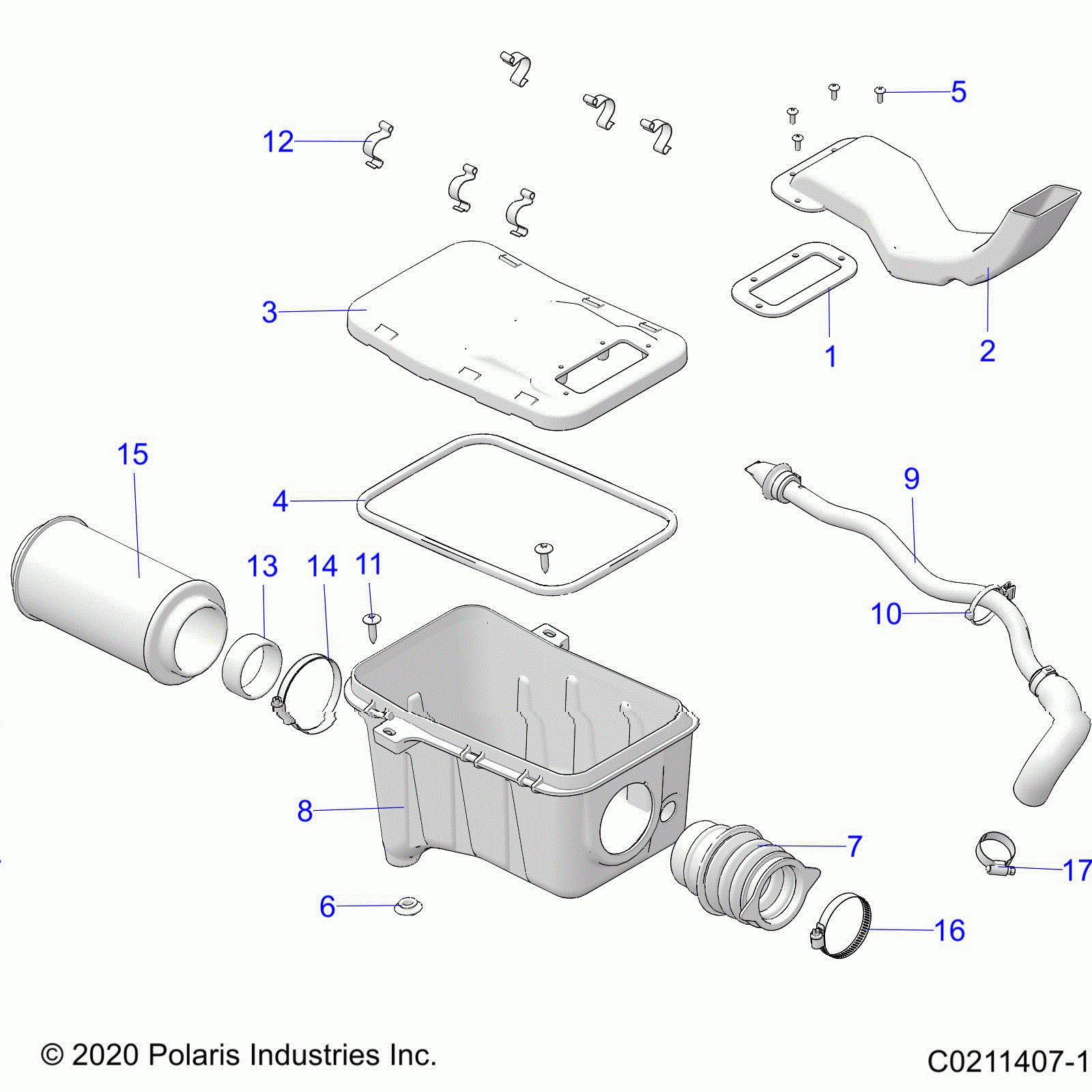 5

12

3

1

2

15

4

9

13

14

11

10

8

7

17

6

16

© 2020 Polaris Industries Inc.

C0211407-1