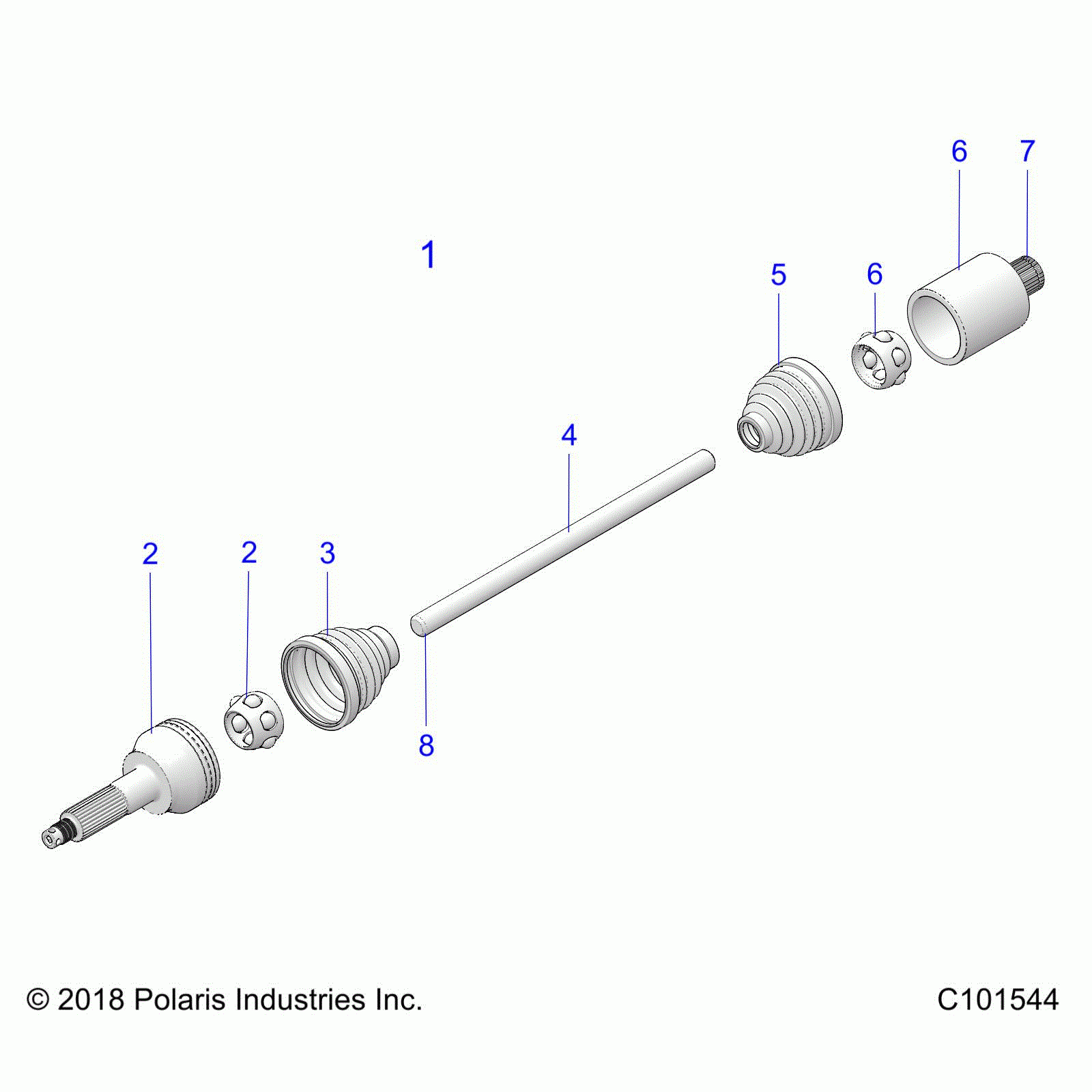 6 7

1

5 6

4

2 2 3

8

© 2018 Polaris Industries Inc.

C101544