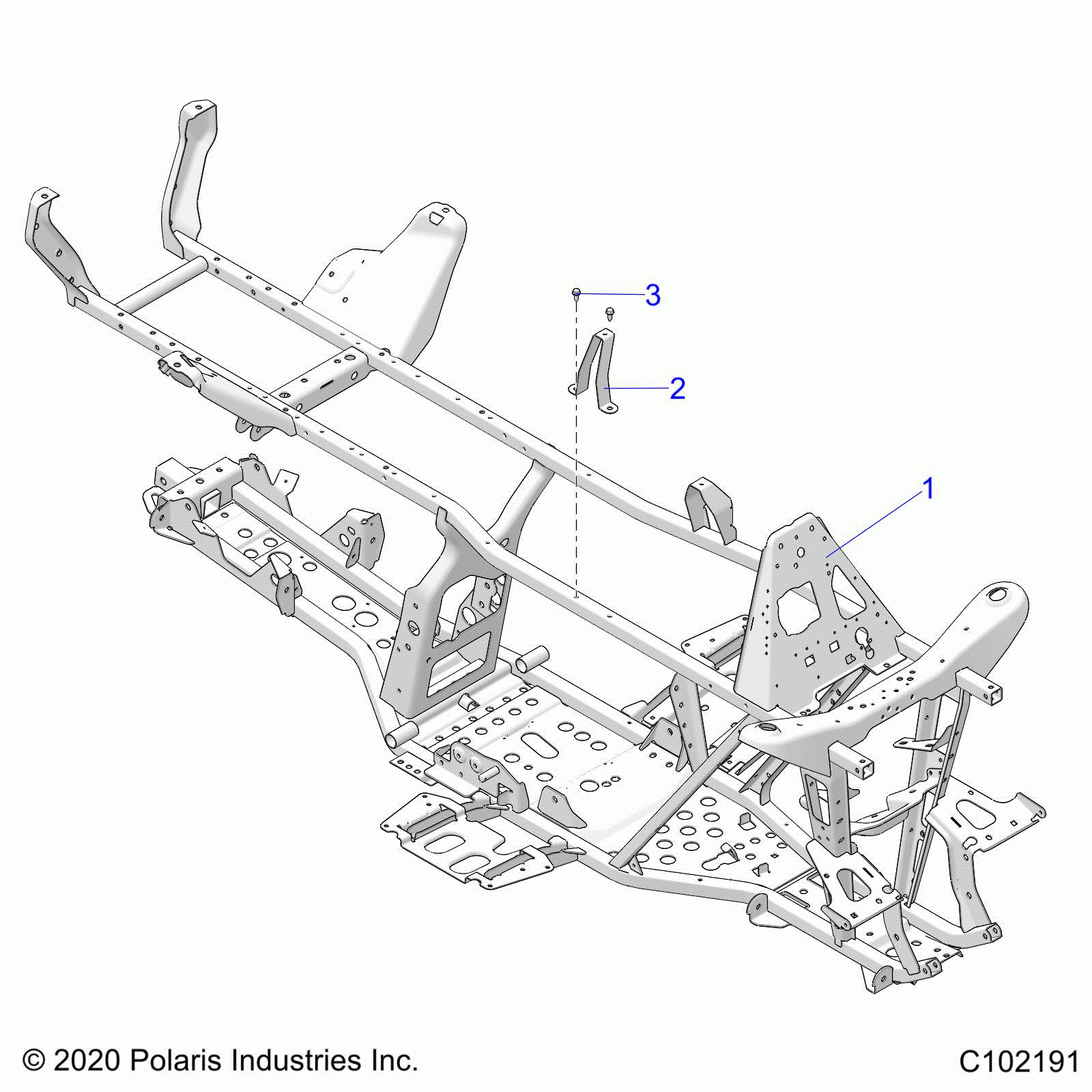 3

2

1

© 2020 Polaris Industries Inc.

C102191