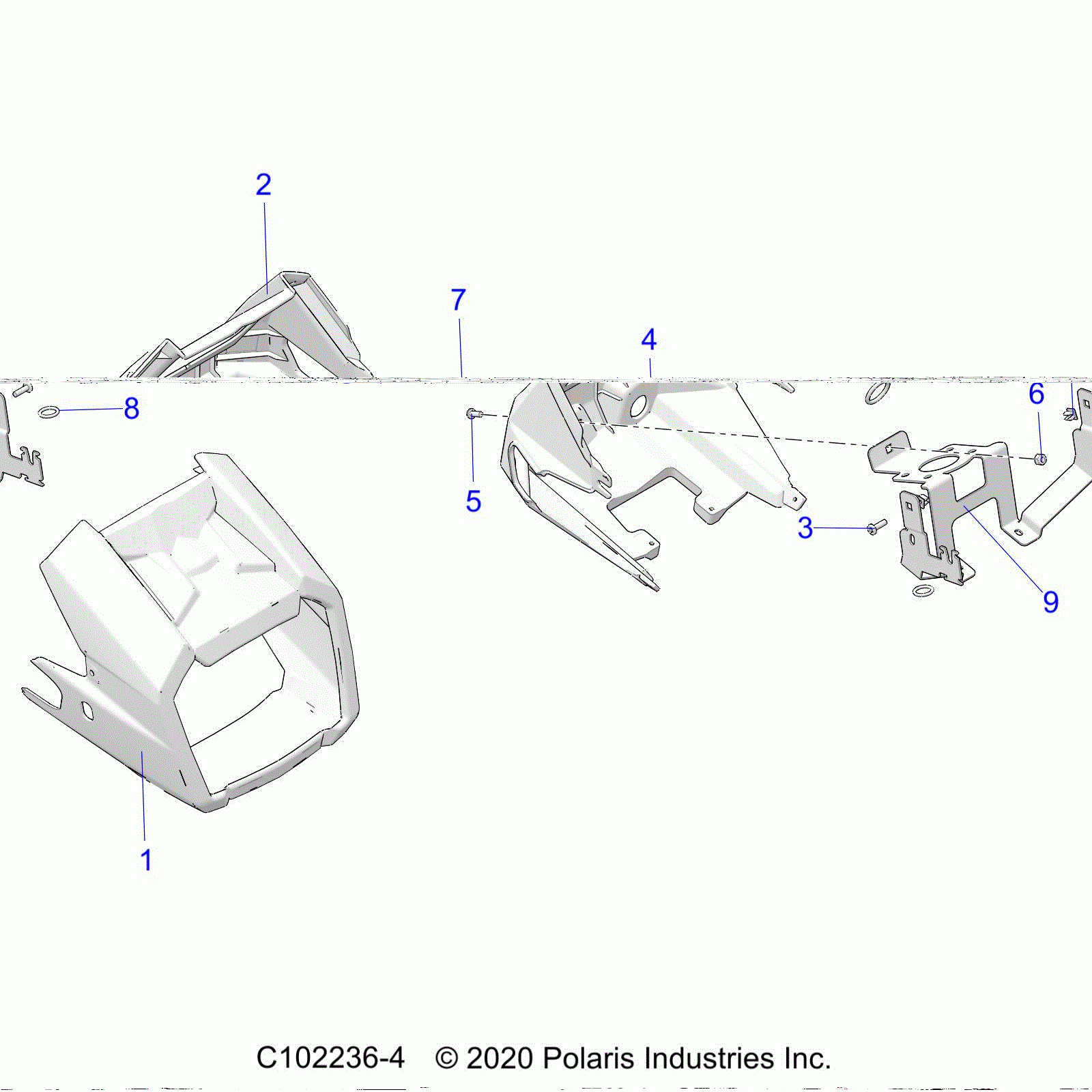 2
7
4
8
6
5
3
9
1

C102236-4 © 2020 Polaris Industries Inc.