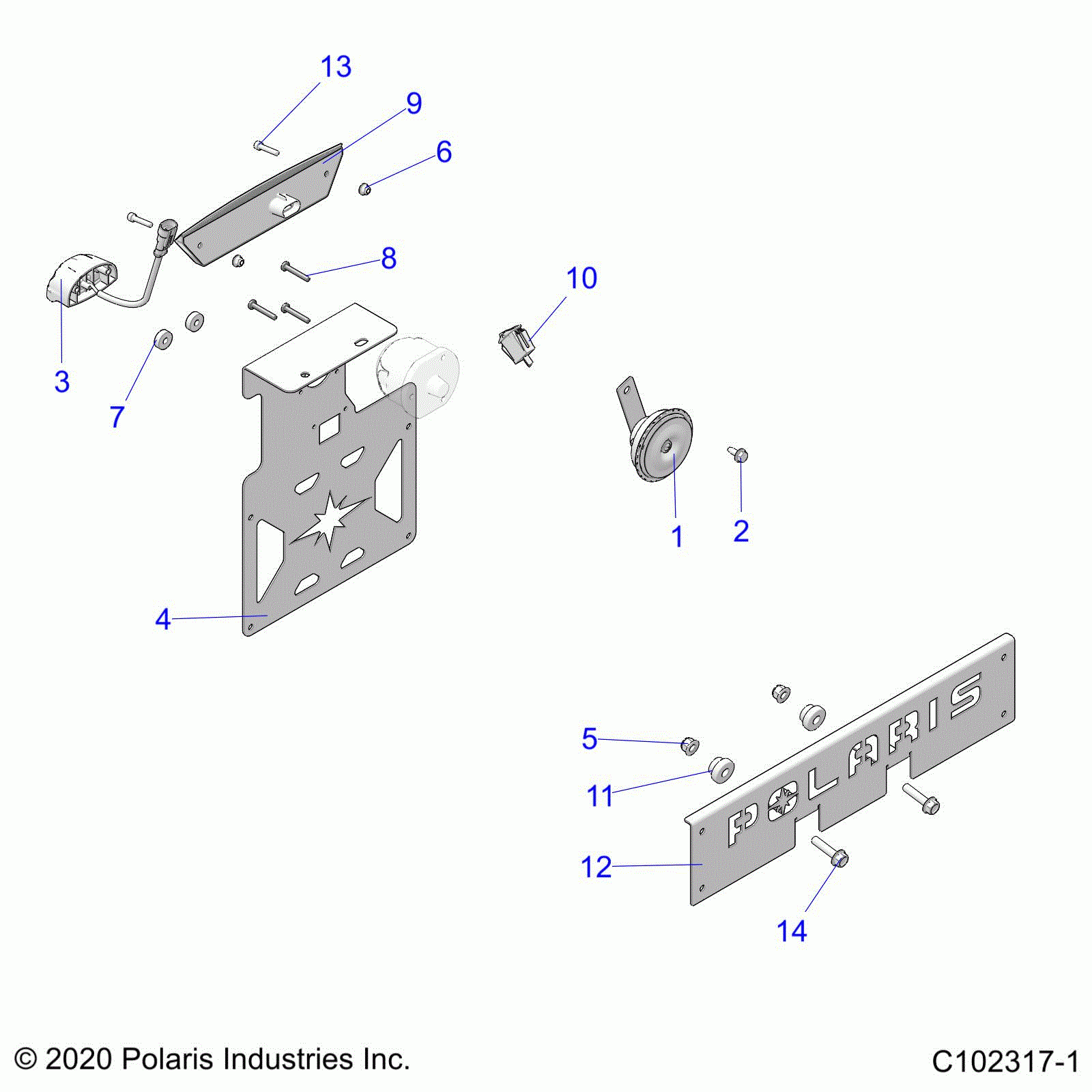 13
9
6
8
10
3
7
1
2
4
5
11
12
14
POLARIS
© 2020 Polaris Industries Inc.
C102317-1