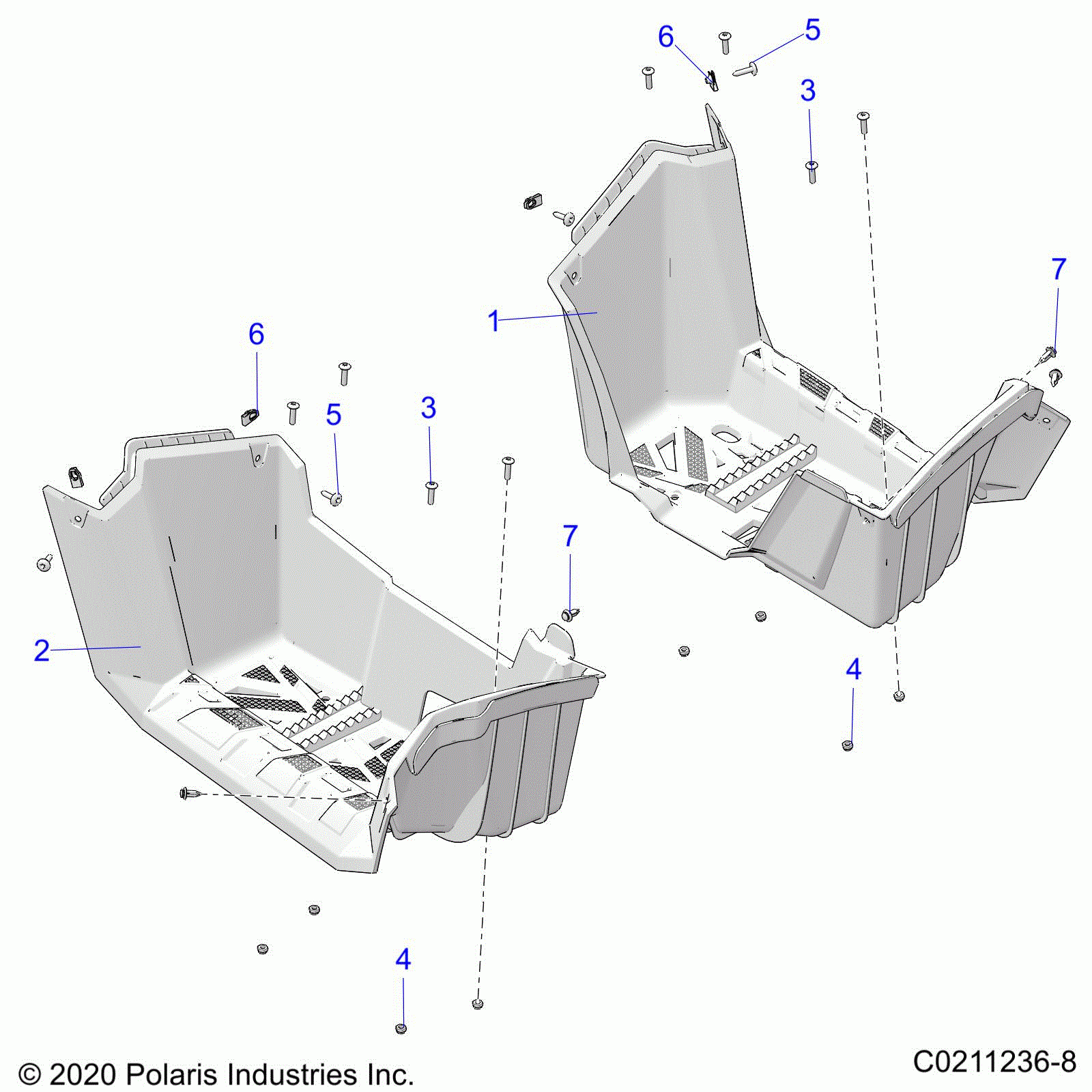 6
5
3
7
1
6
5
3
7
2
4
4
© 2020 Polaris Industries Inc.
C0211236-8