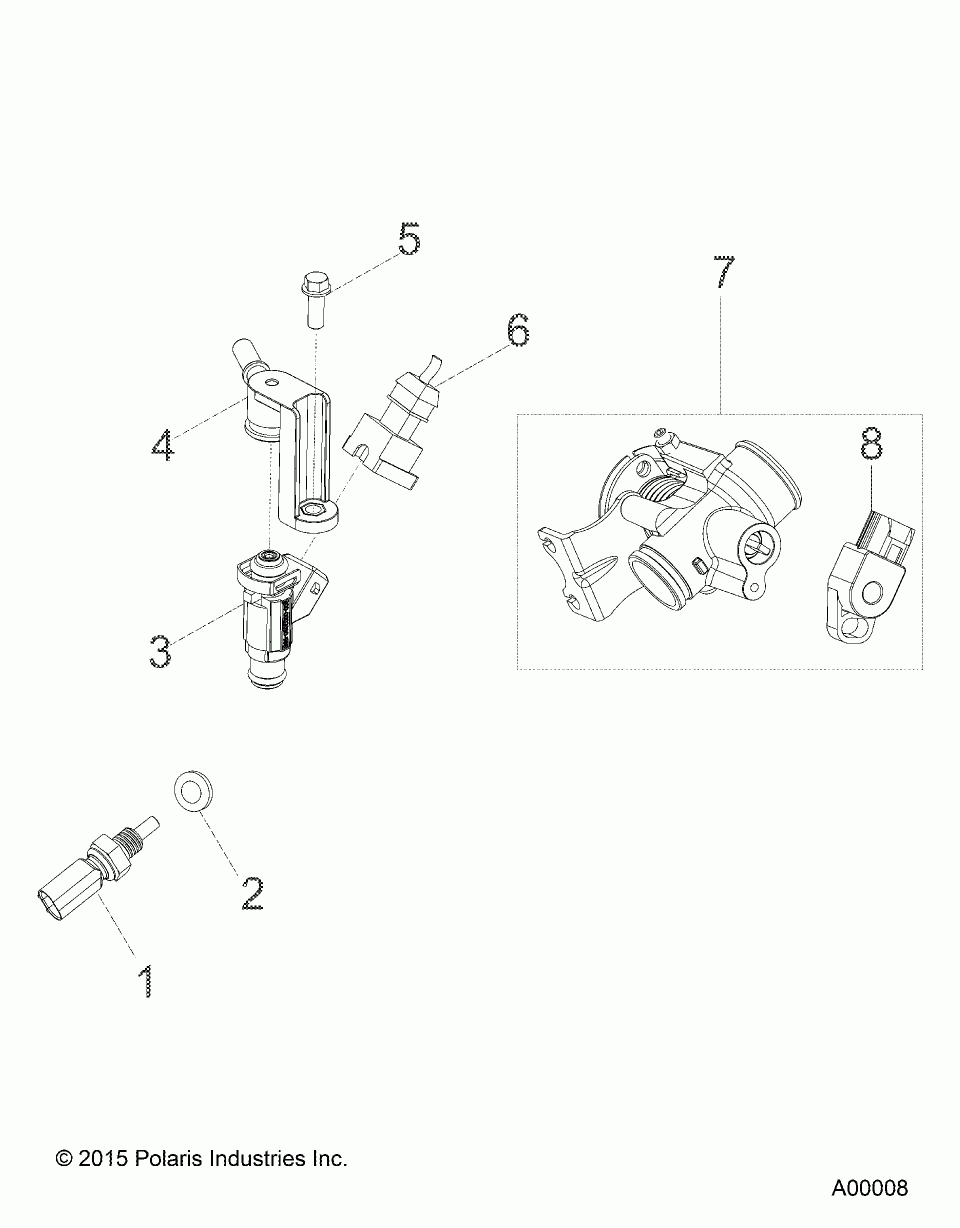 5

7

6

4

8

3

2

1

© 2015 Polaris Industries Inc.

A00008