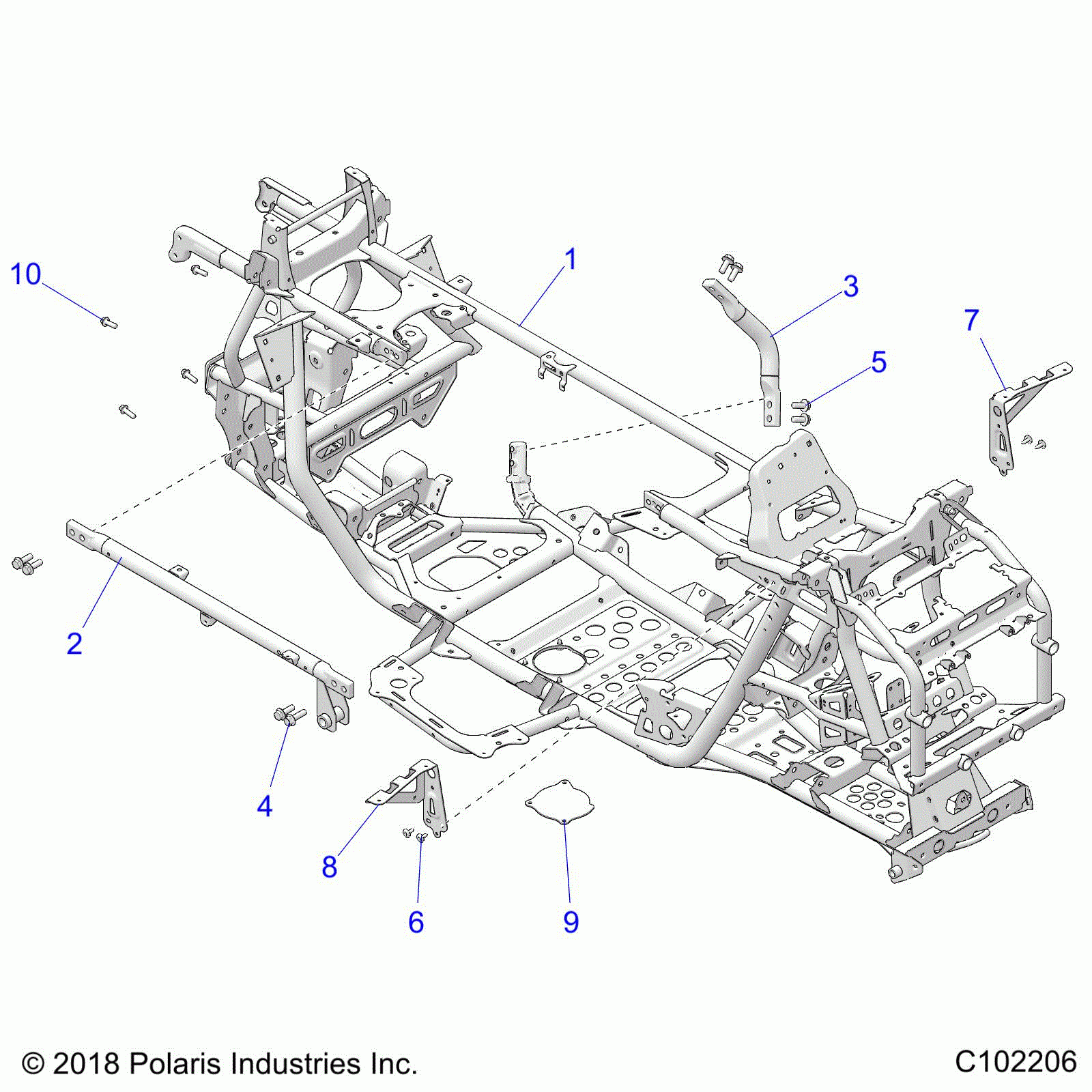 10

1

3

7

5

2

4

8

6

9

© 2018 Polaris Industries Inc.

C102206