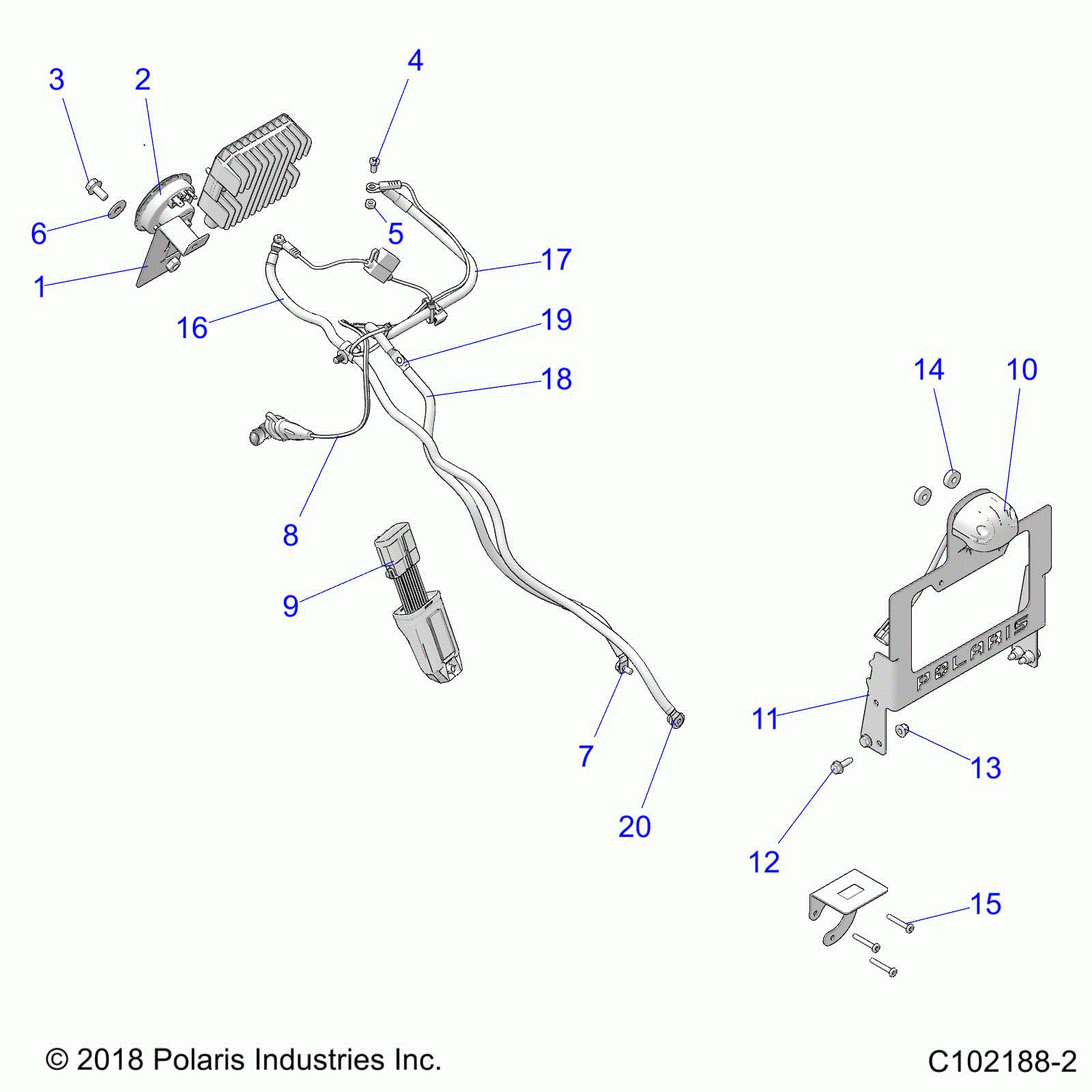 3
2
4
6
5
1
17
16
19
18
14
10
8
9
POLARIS
11
7
13
20
12
15

© 2018 Polaris Industries Inc.
C102188-2