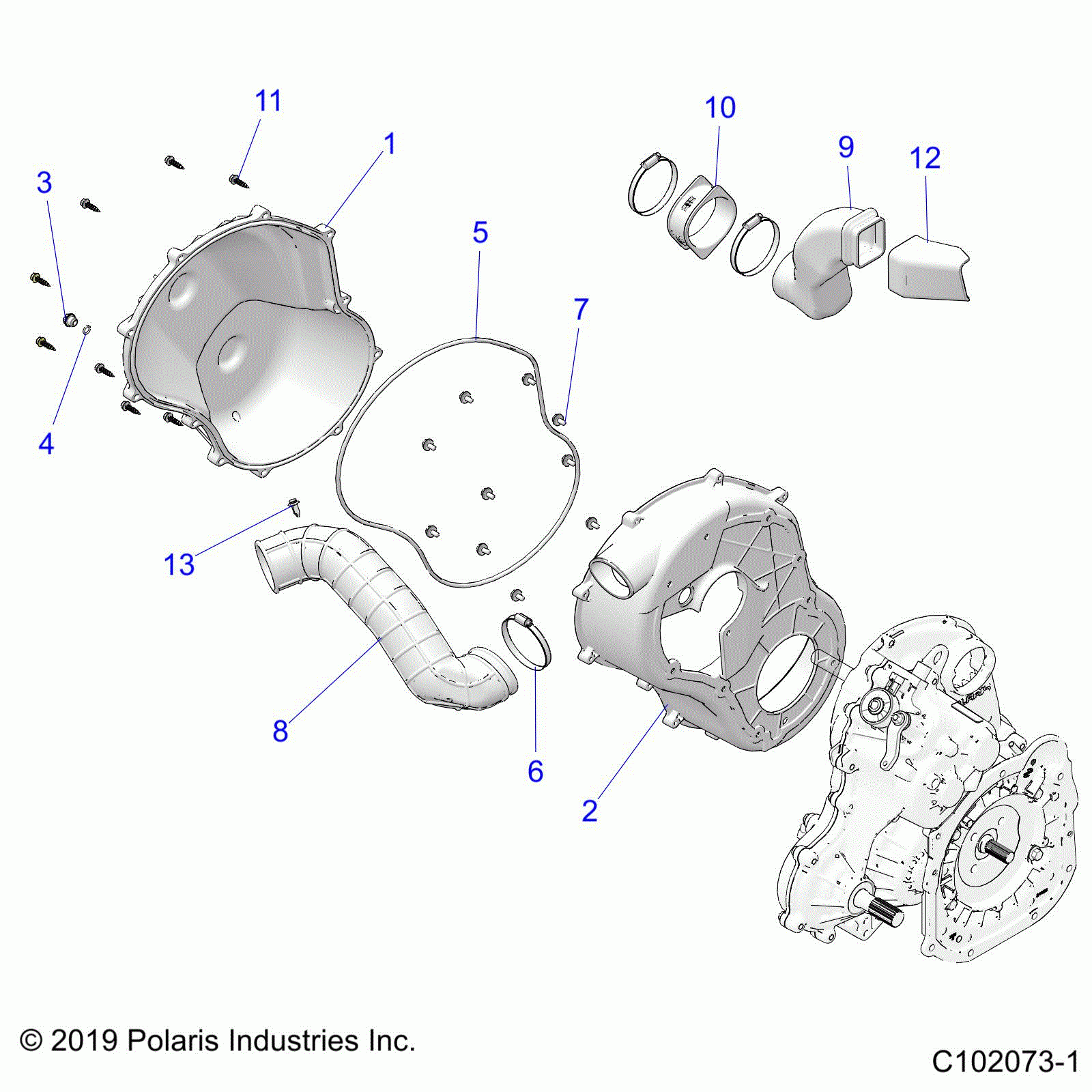 11
10
1
9
12
3
5
7
4
13
8
6
2
© 2019 Polaris Industries Inc.
C102073-1